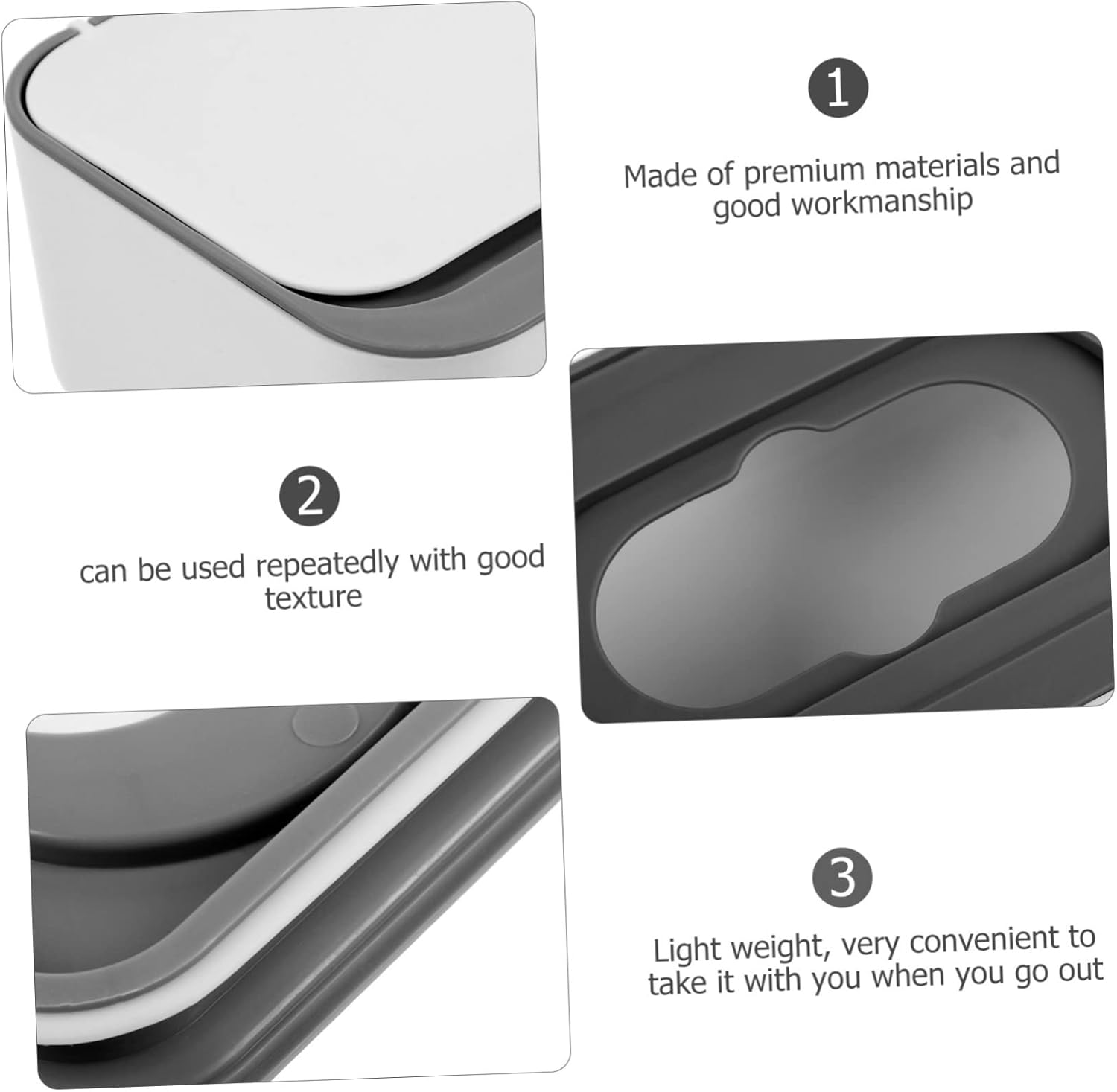 1

Made of premium materials and good workmanship

2

can be used repeatedly with good texture

3

Light weight, very convenient to take it with you when you go out