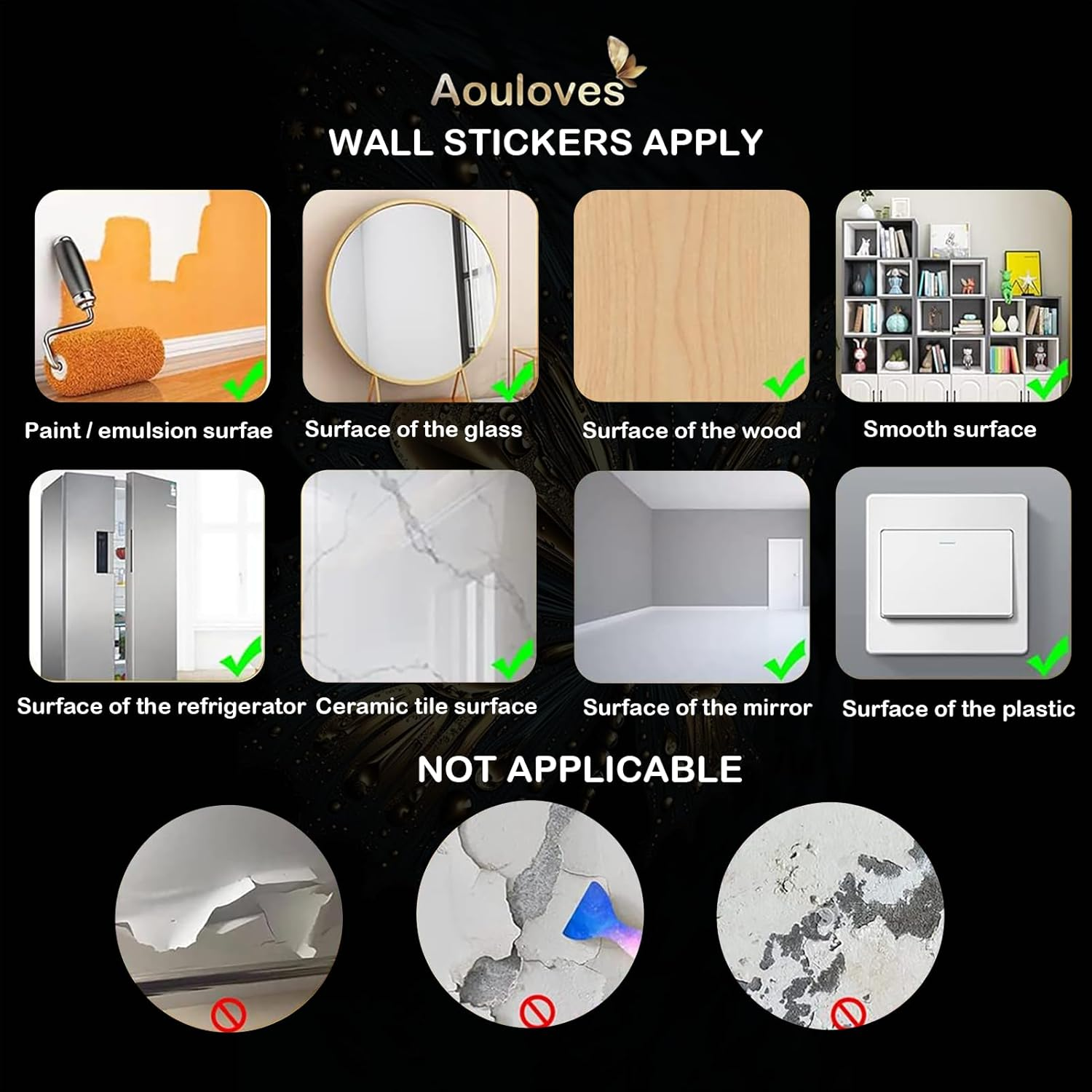 Aouloves

WALL STICKERS APPLY

Paint / emulsion surfae

Surface of the glass

Surface of the wood

Smooth surface

Surface of the refrigerator

Ceramic tile surface

Surface of the mirror

Surface of the plastic

NOT APPLICABLE