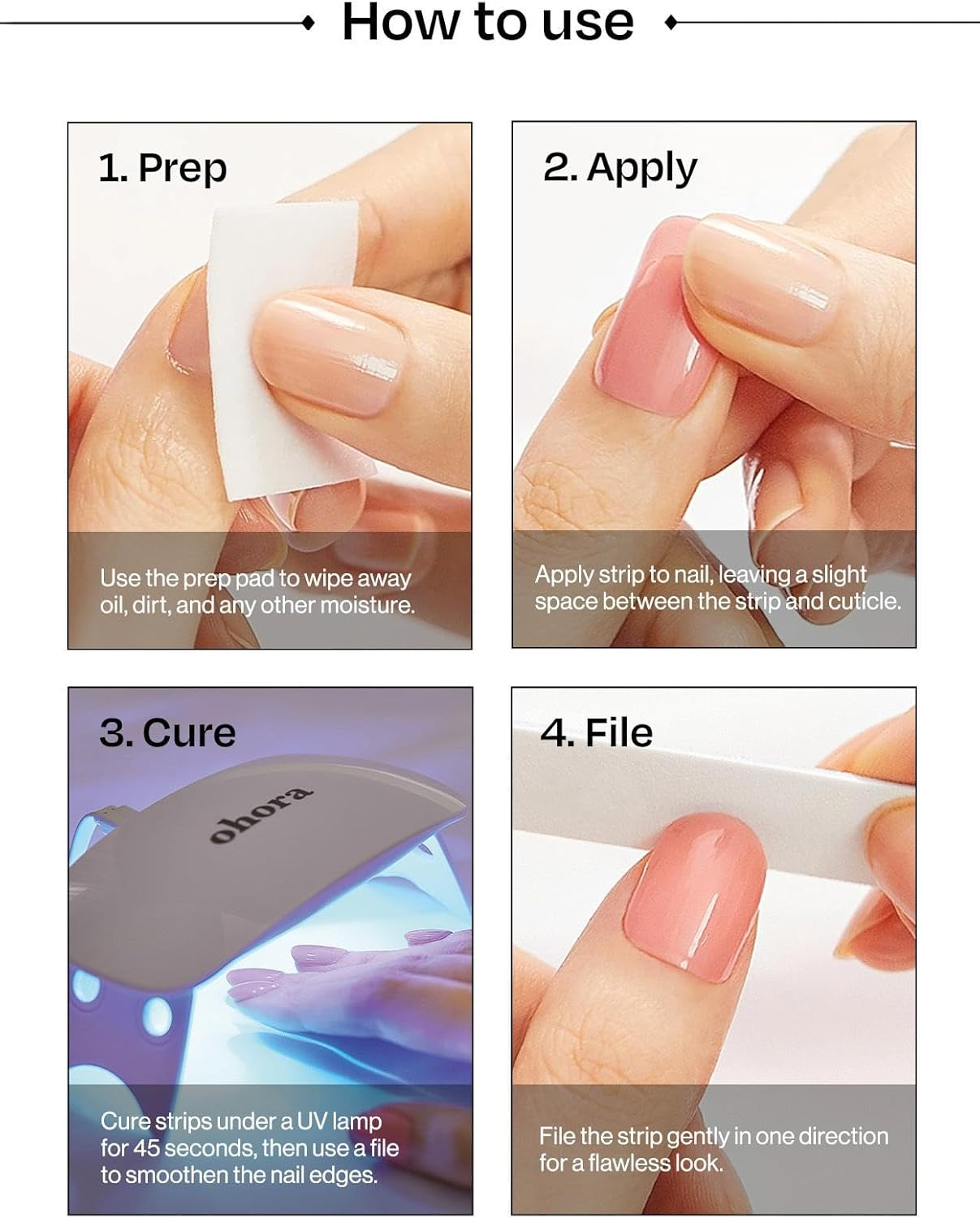 How to use

1. Prep

Use the prep pad to wipe away oil, dirt, and any other moisture.

2. Apply

Apply strip to nail, leaving a slight space between the strip and cuticle.

3. Cure

ohora

Cure strips under a UV lamp for 45 seconds, then use a file to smoothen the nail edges.

4. File

File the strip gently in one direction for a flawless look.