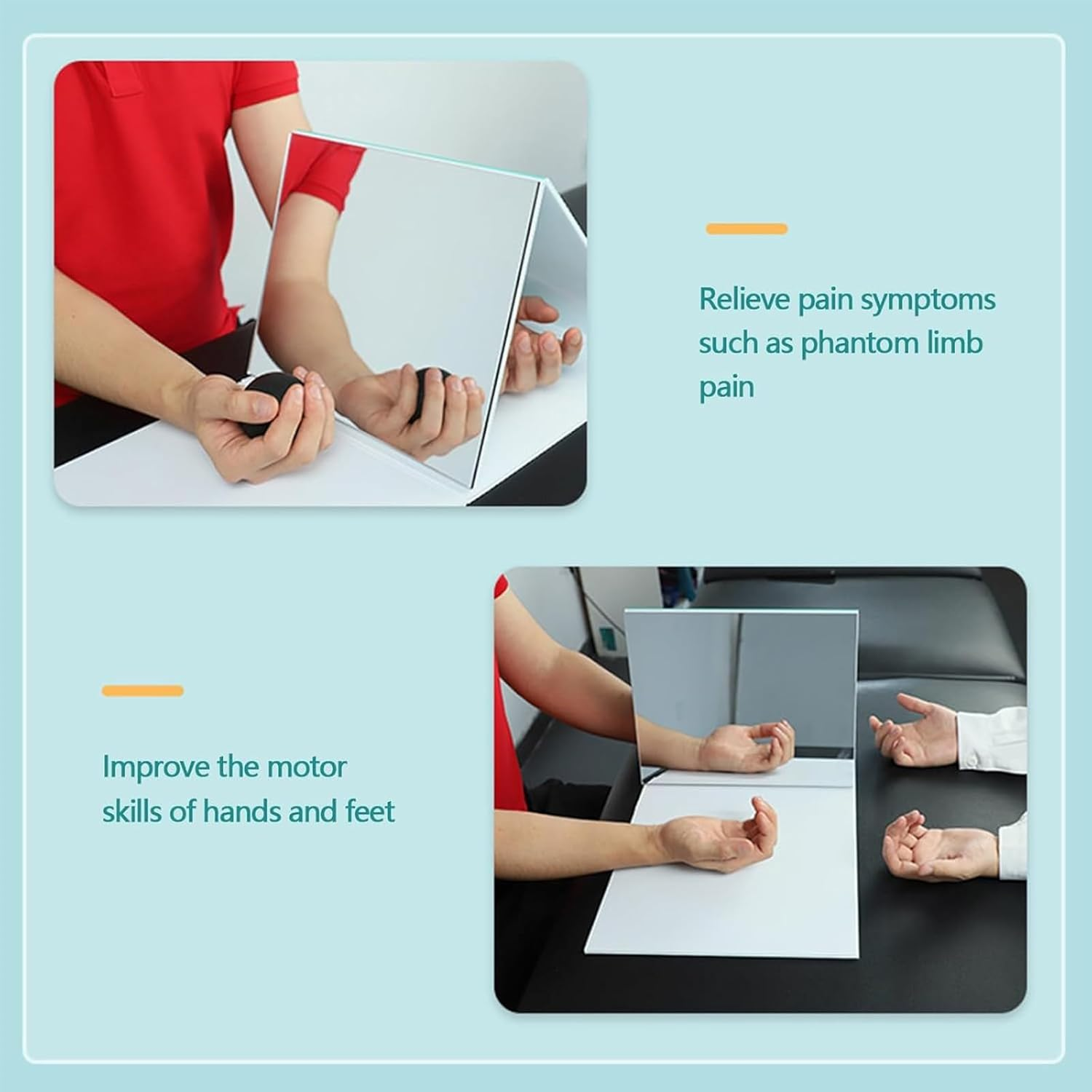 Relieve pain symptoms such as phantom limb pain

Improve the motor skills of hands and feet