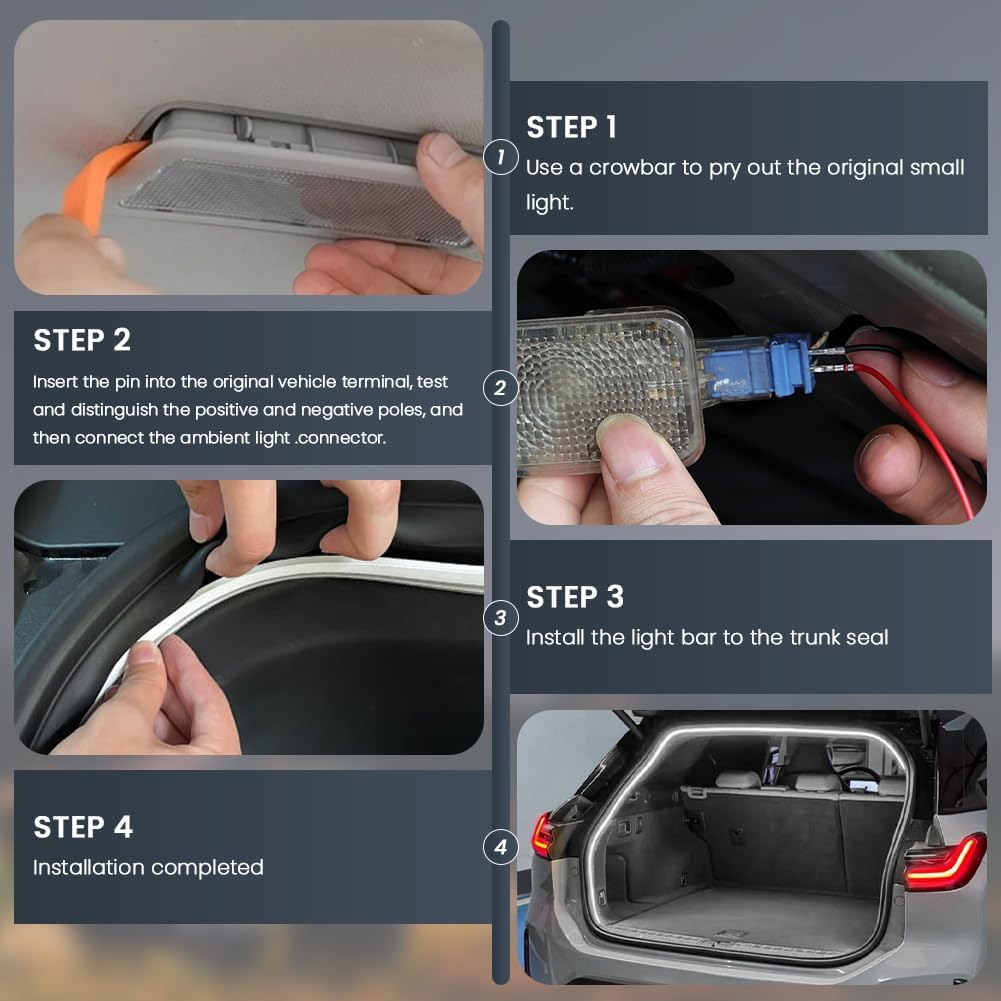 1

STEP 1

Use a crowbar to pry out the original small light.

STEP 2

Insert the pin into the original vehicle terminal, test and distinguish the positive and negative poles, and then connect the ambient light .connector.

2

3

STEP 3

Install the light bar to the trunk seal

STEP 4

Installation completed

4