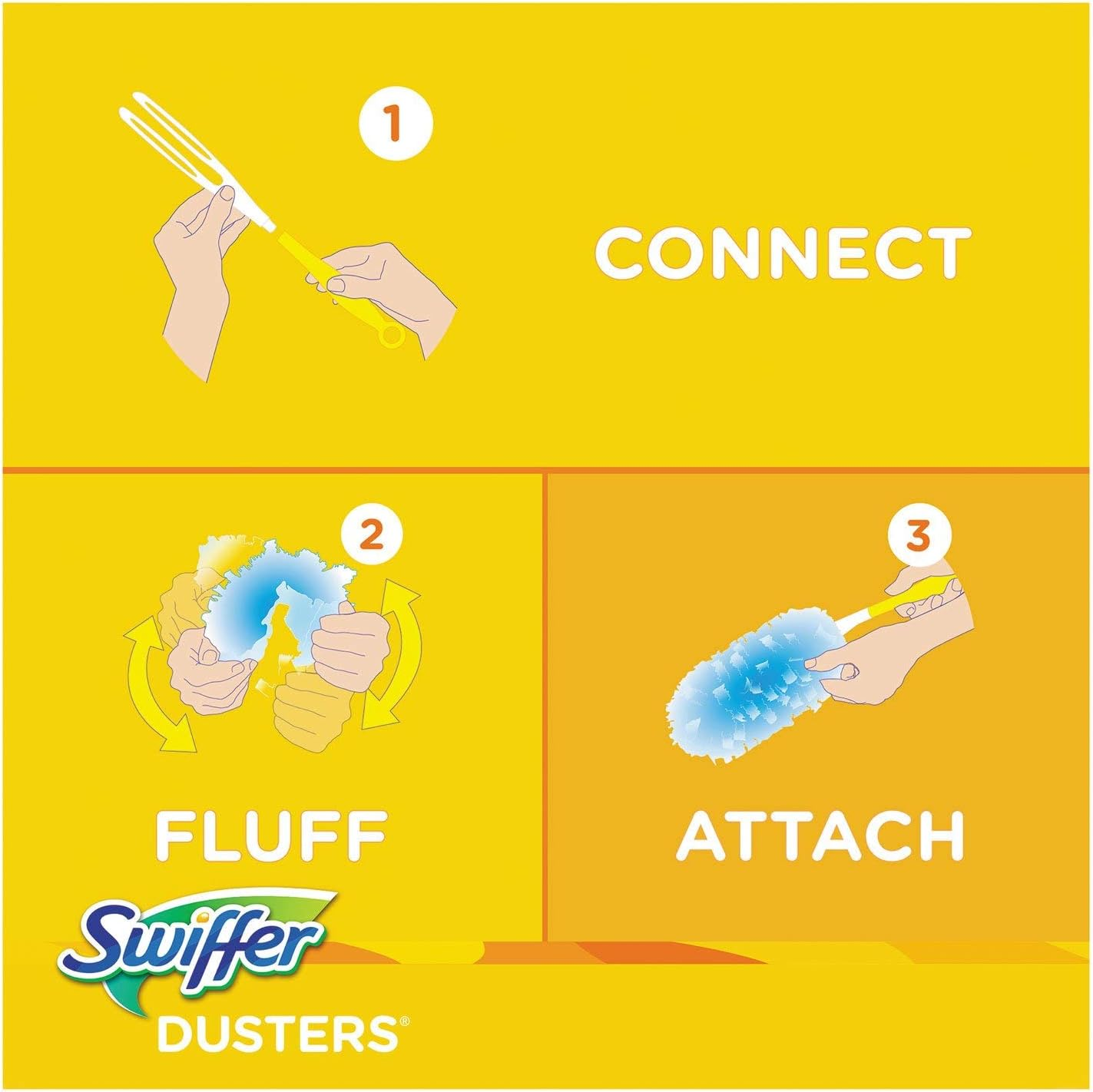 1

CONNECT

2

FLUFF

3

ATTACH

Swiffer
DUSTERS®