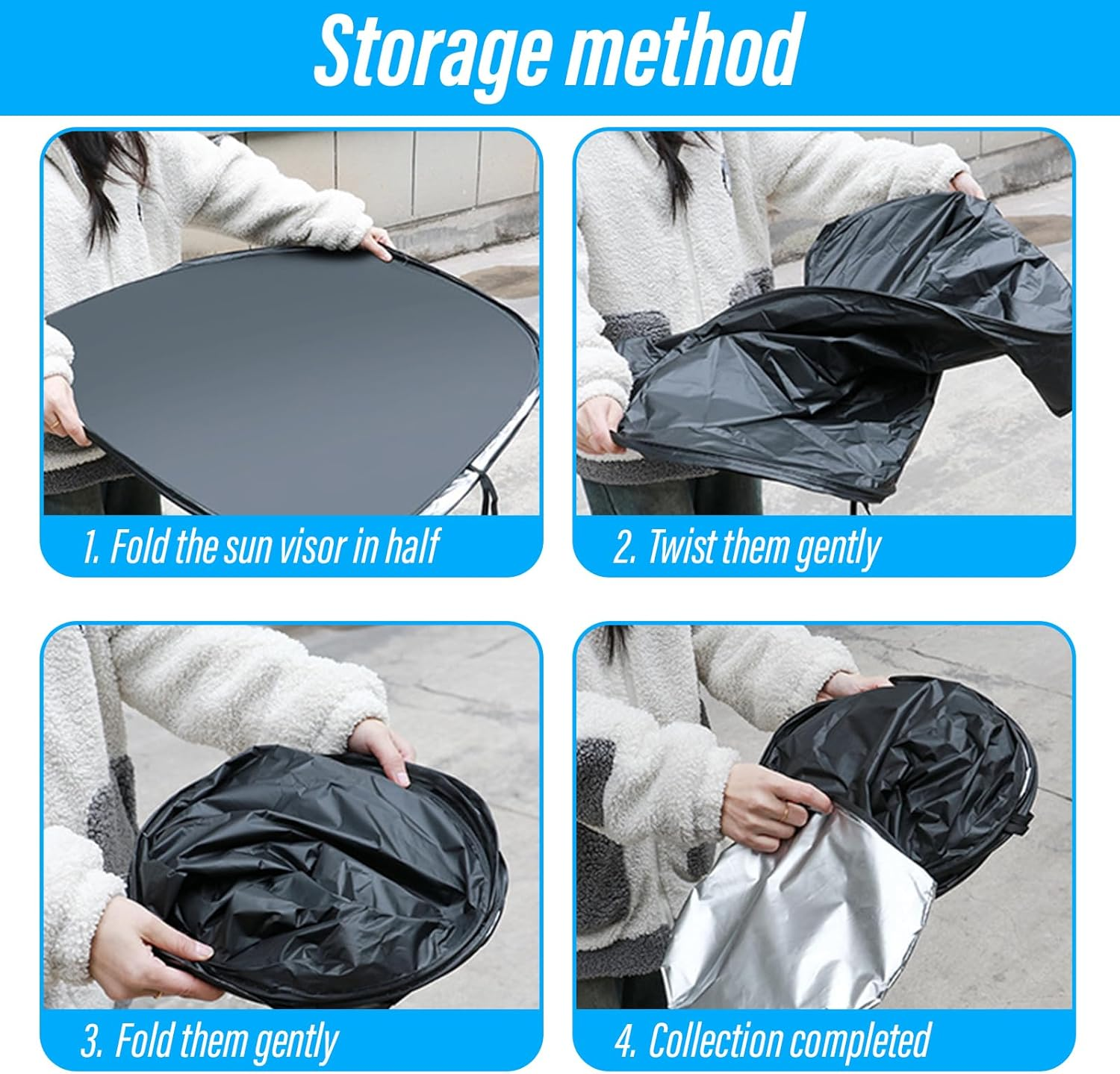 Storage method

1. Fold the sun visor in half

2. Twist them gently

3. Fold them gently

4. Collection completed