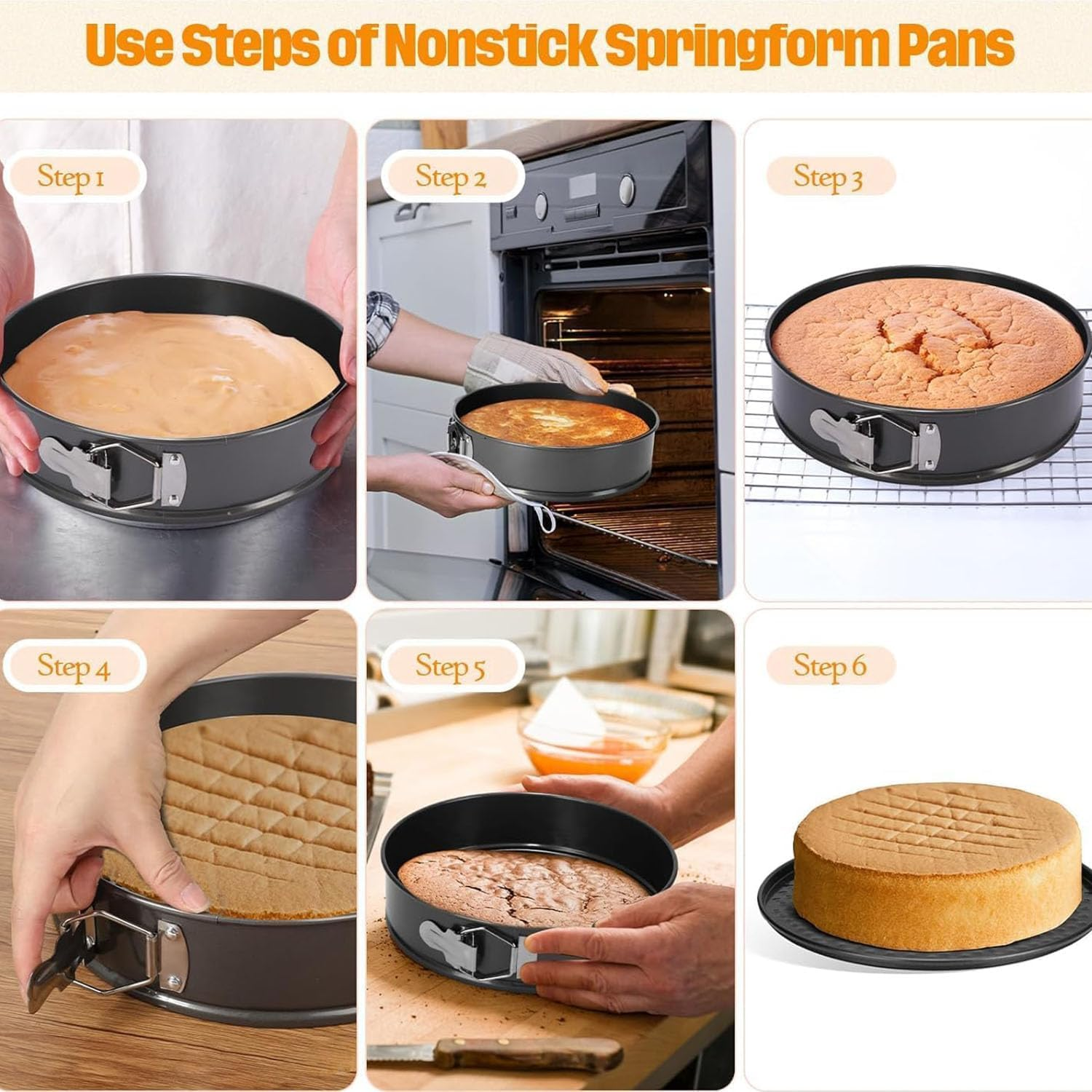 Use Steps of Nonstick Springform Pans

Step 1

Step 2

Step 3

Step 4

Step 5

Step 6