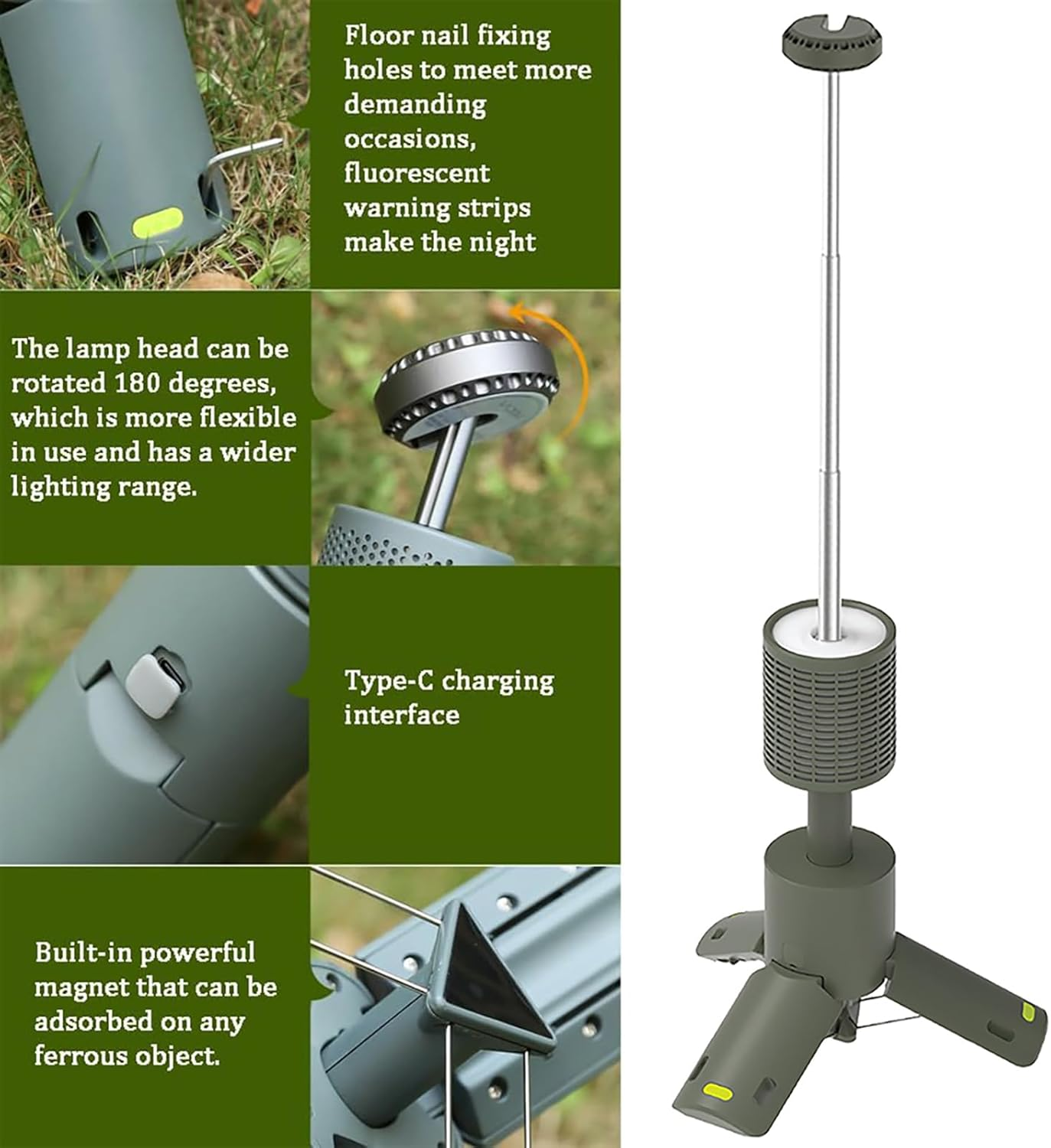 Floor nail fixing holes to meet more demanding occasions, fluorescent warning strips make the night

The lamp head can be rotated 180 degrees, which is more flexible in use and has a wider lighting range.

Type-C charging interface

Built-in powerful magnet that can be adsorbed on any ferrous object.