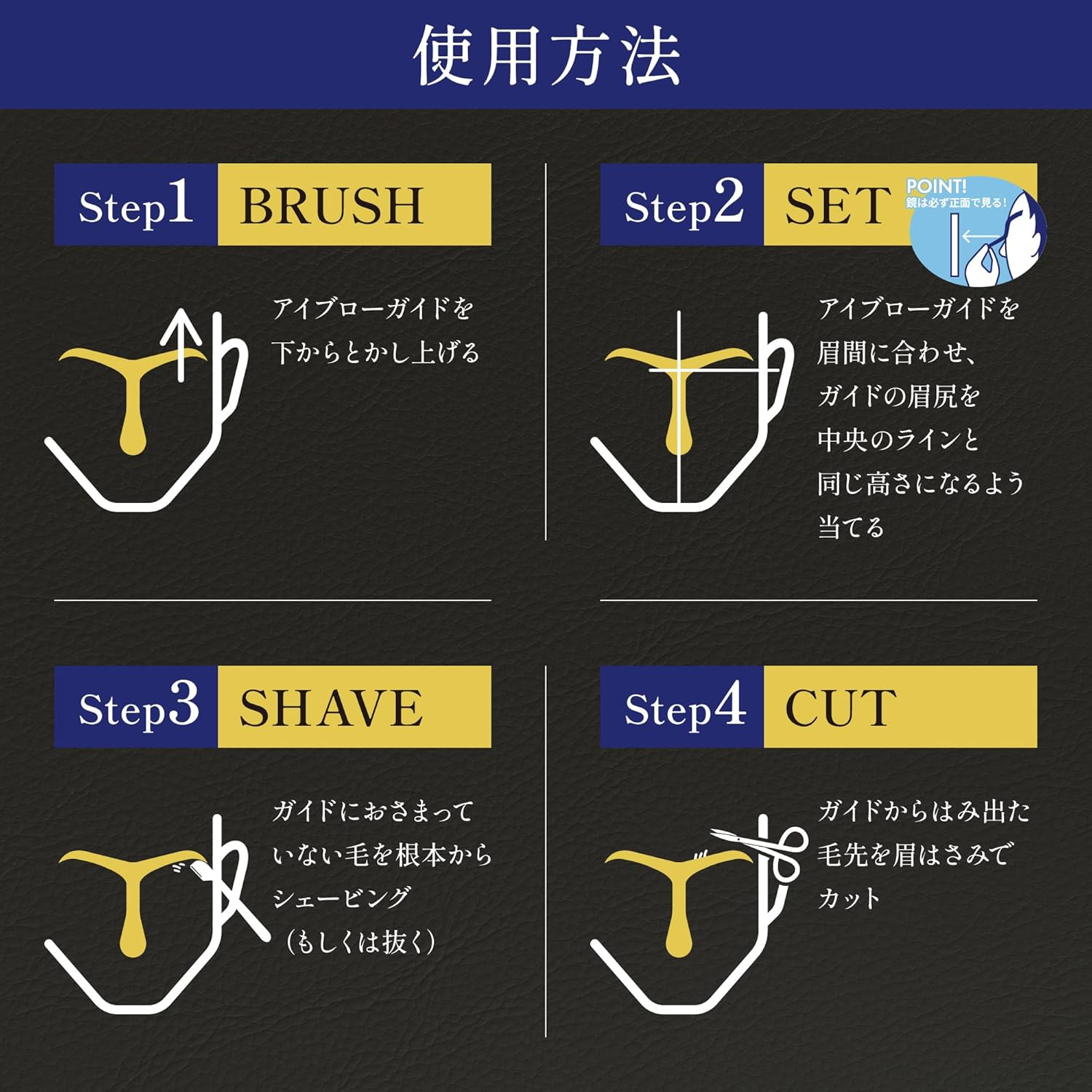 使用方法

Step1 BRUSH

アイブローガイドを下からとかし上げる

Step2 SET

POINT!
鏡は必ず正面で見る!

アイブローガイドを眉間に合わせ、ガイドの眉尻を中央のラインと同じ高さになるよう当てる

Step3 SHAVE

ガイドにおさまっていない毛を根本からシェービング（もしくは抜く）

Step4 CUT

ガイドからはみ出た毛先を眉はさみでカット