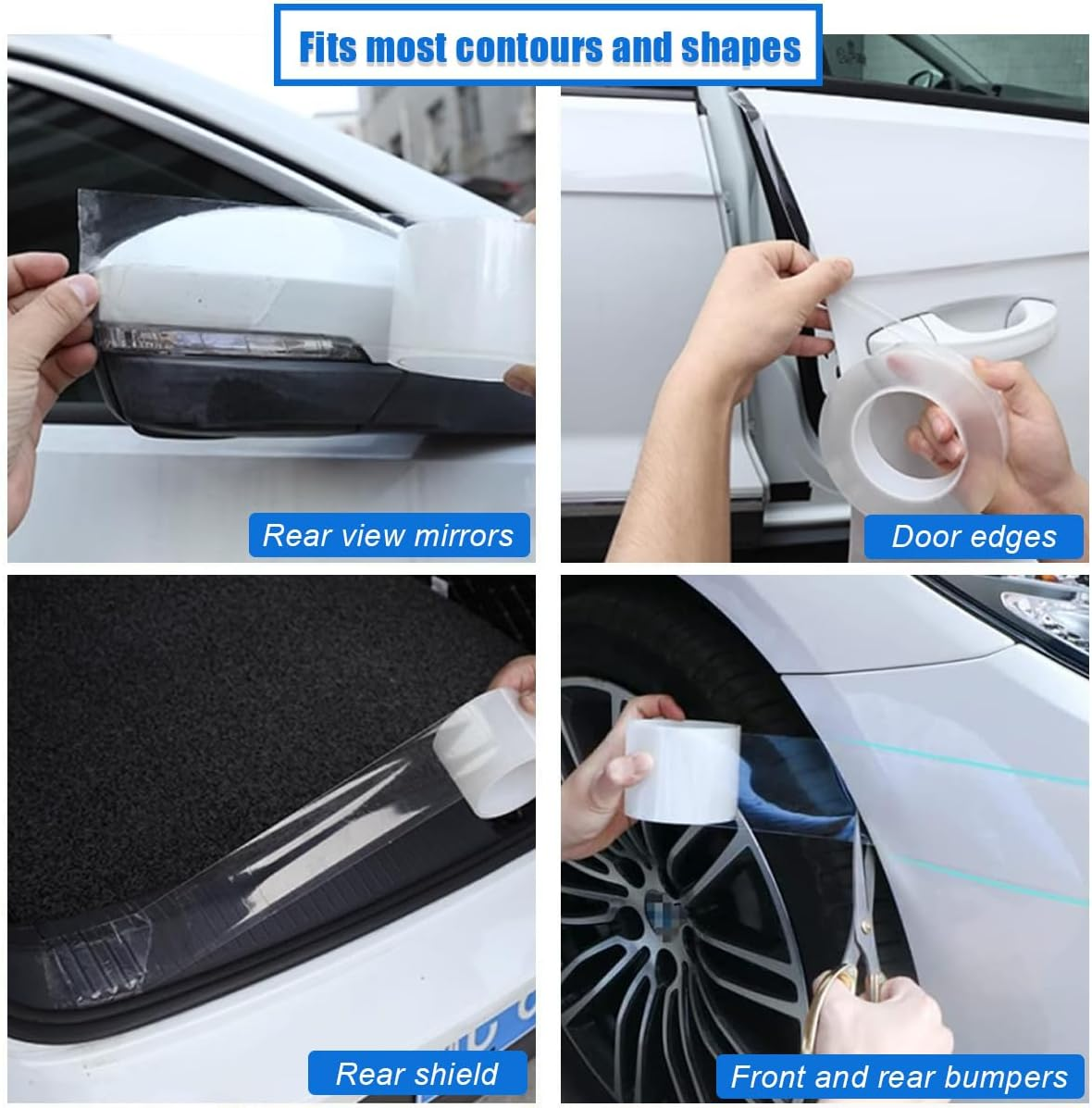 Fits most contours and shapes

Rear view mirrors

Door edges

Rear shield

Front and rear bumpers