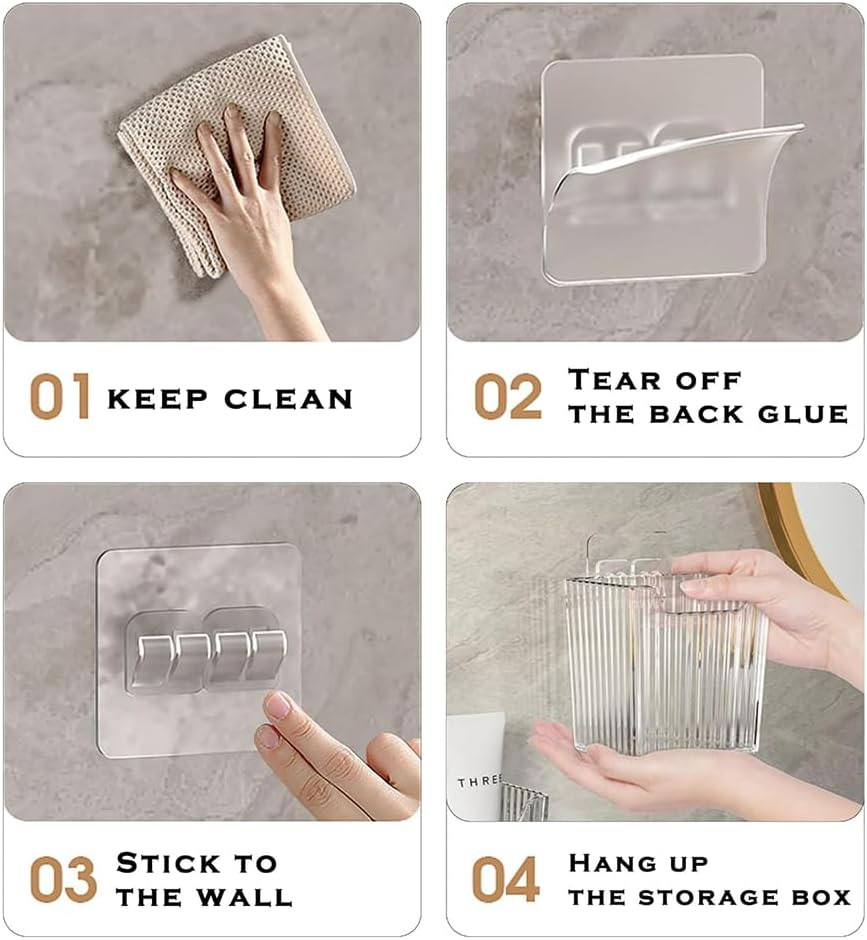 01 KEEP CLEAN

02 TEAR OFF THE BACK GLUE

03 STICK TO THE WALL

THREE

04 HANG UP THE STORAGE BOX