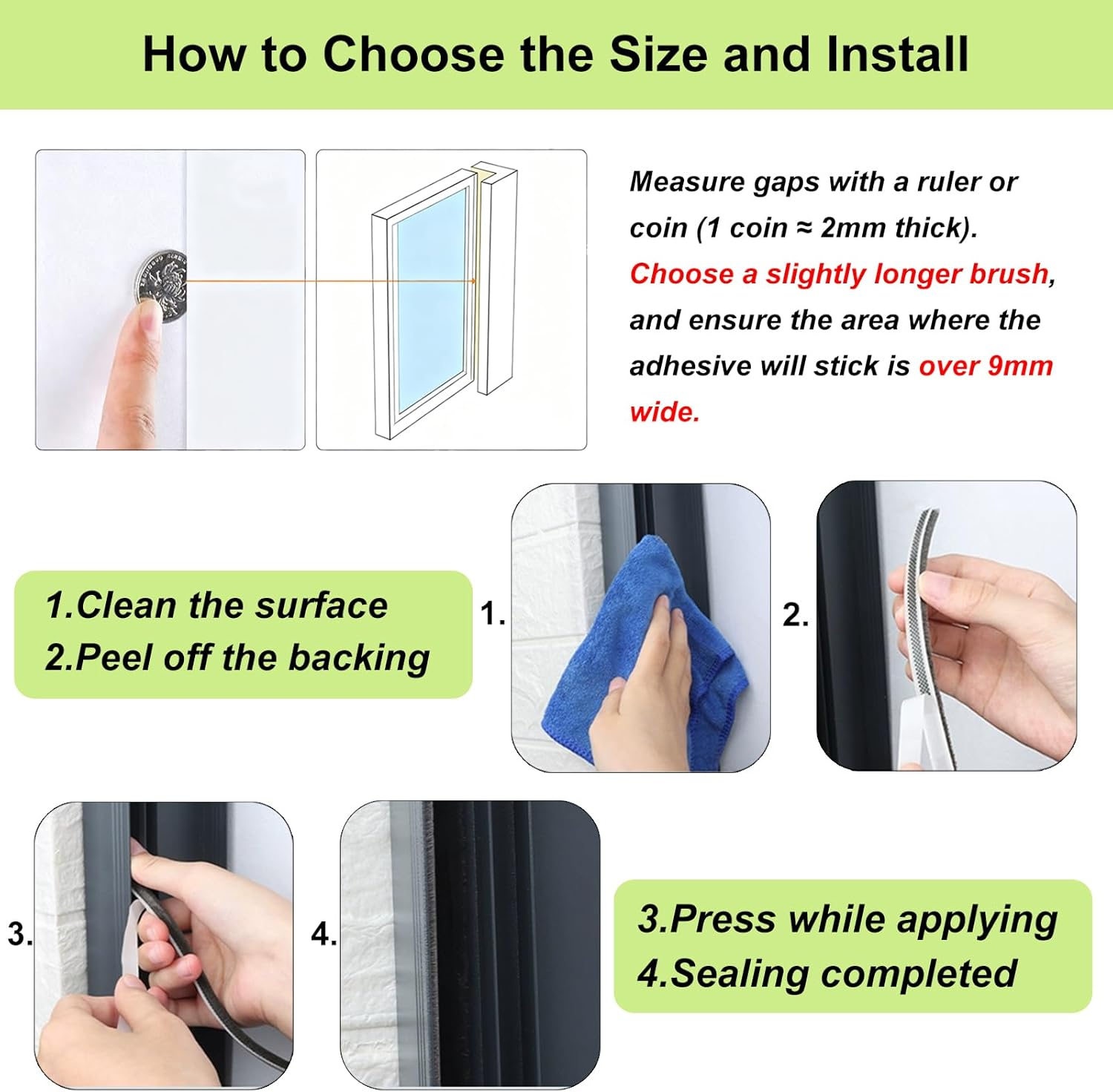 How to Choose the Size and Install

Measure gaps with a ruler or coin (1 coin ≈ 2mm thick). Choose a slightly longer brush, and ensure the area where the adhesive will stick is over 9mm wide.

1.Clean the surface
2.Peel off the backing

1.

2.

3.

4.

3.Press while applying
4.Sealing completed