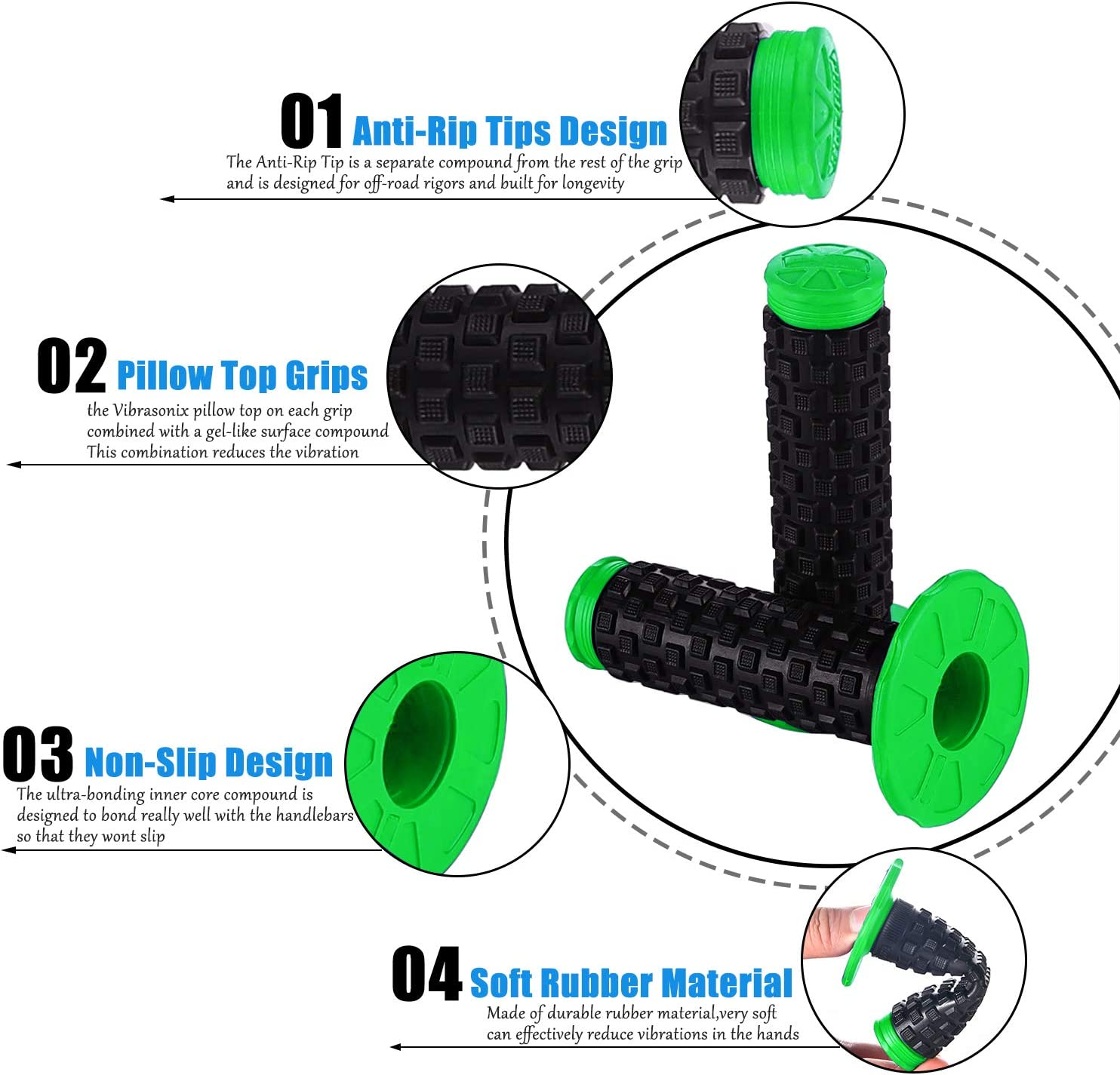 01 Anti-Rip Tips Design
The Anti-Rip Tip is a separate compound from the rest of the grip and is designed for off-road rigors and built for longevity

02 Pillow Top Grips
the Vibrasonix pillow top on each grip combined with a gel-like surface compound This combination reduces the vibration

03 Non-Slip Design
The ultra-bonding inner core compound is designed to bond really well with the handlebars so that they wont slip

04 Soft Rubber Material
Made of durable rubber material,very soft can effectively reduce vibrations in the hands