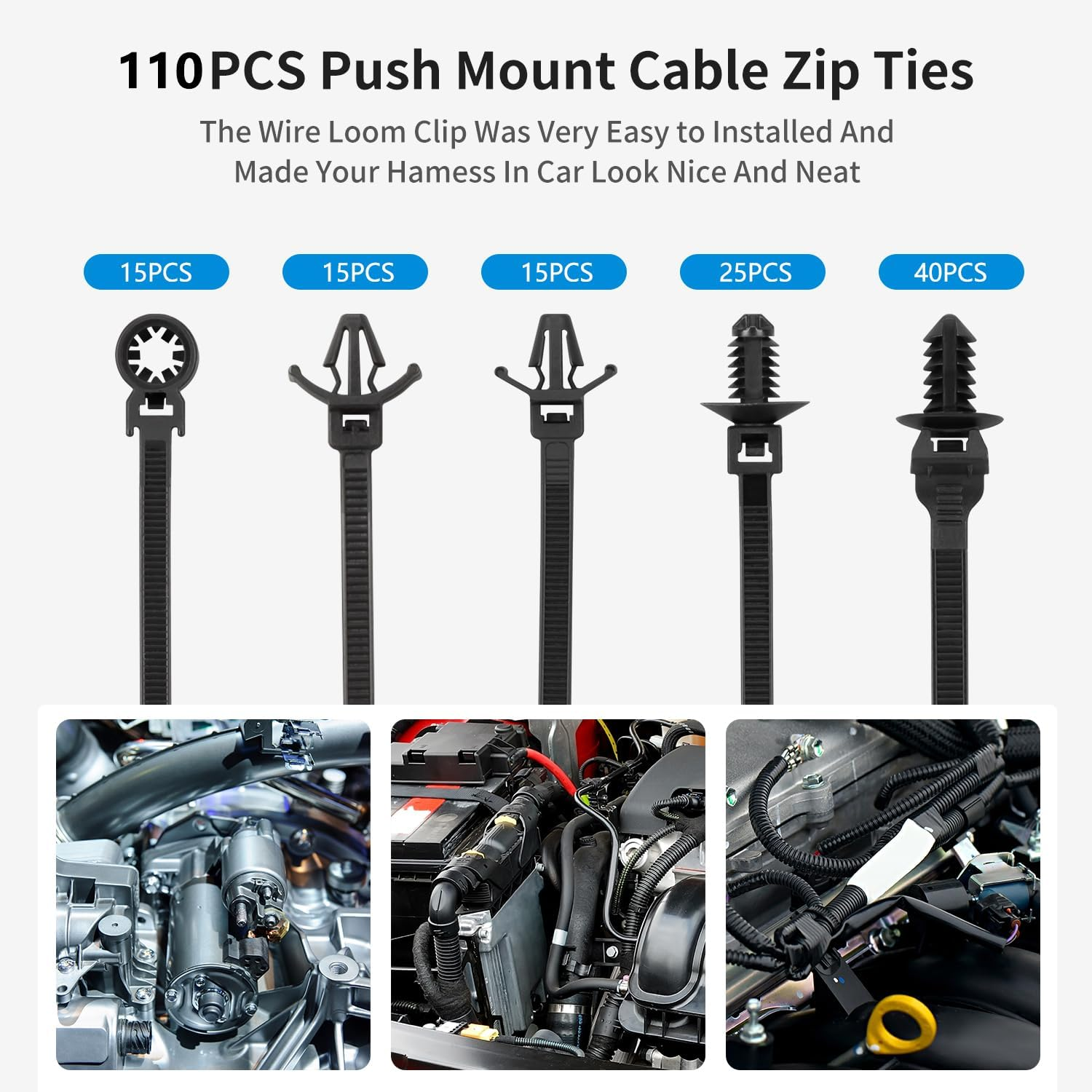 110PCS Push Mount Cable Zip Ties

The Wire Loom Clip Was Very Easy to Installed And Made Your Hamess In Car Look Nice And Neat

15PCS

15PCS

15PCS

25PCS

40PCS