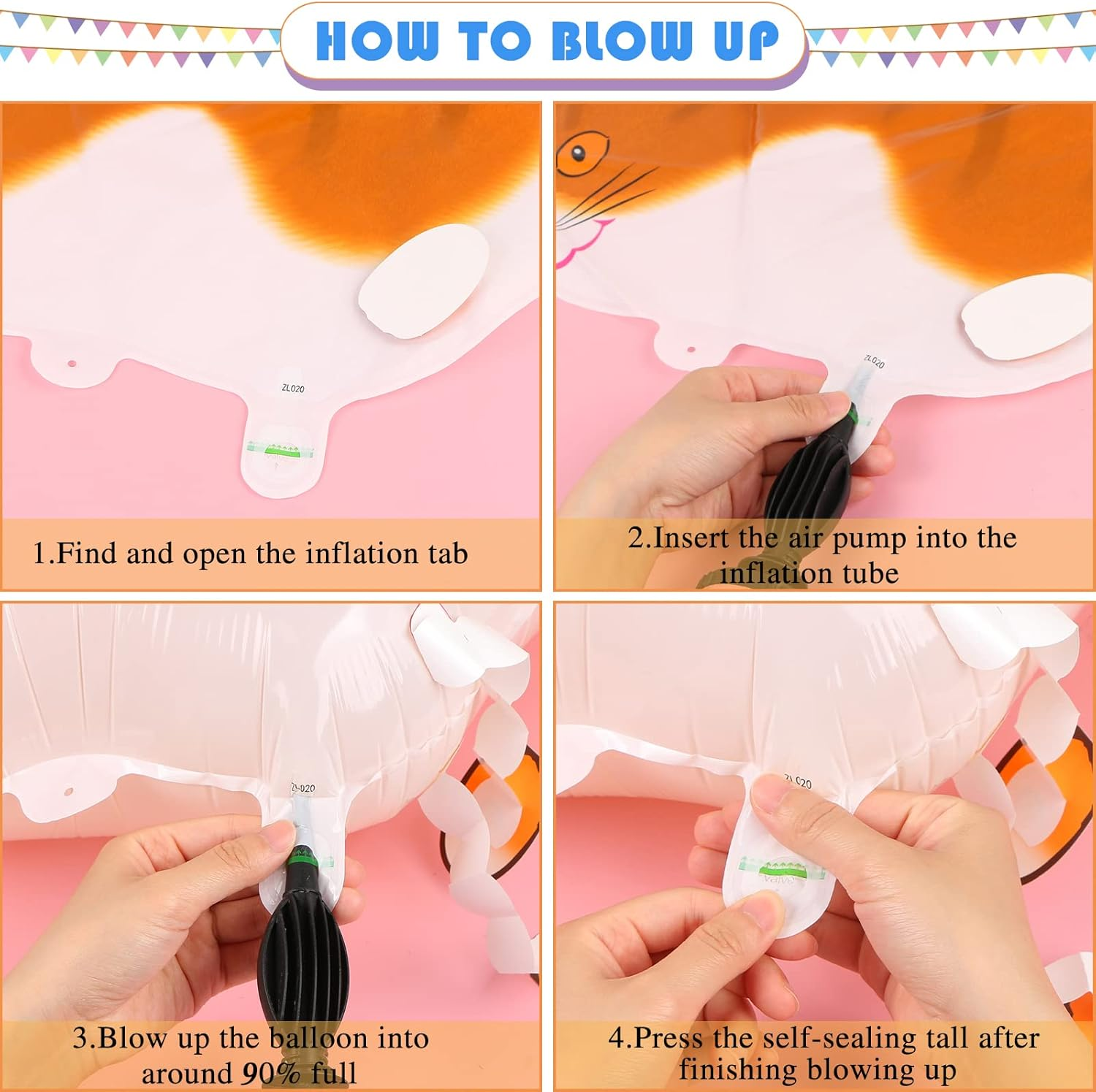 HOW TO BLOW UP

ZL020

1.Find and open the inflation tab

ZL020

2.Insert the air pump into the inflation tube

ZL020

3.Blow up the balloon into around 90% full

ZL020

Valve

4.Press the self-sealing tall after finishing blowing up