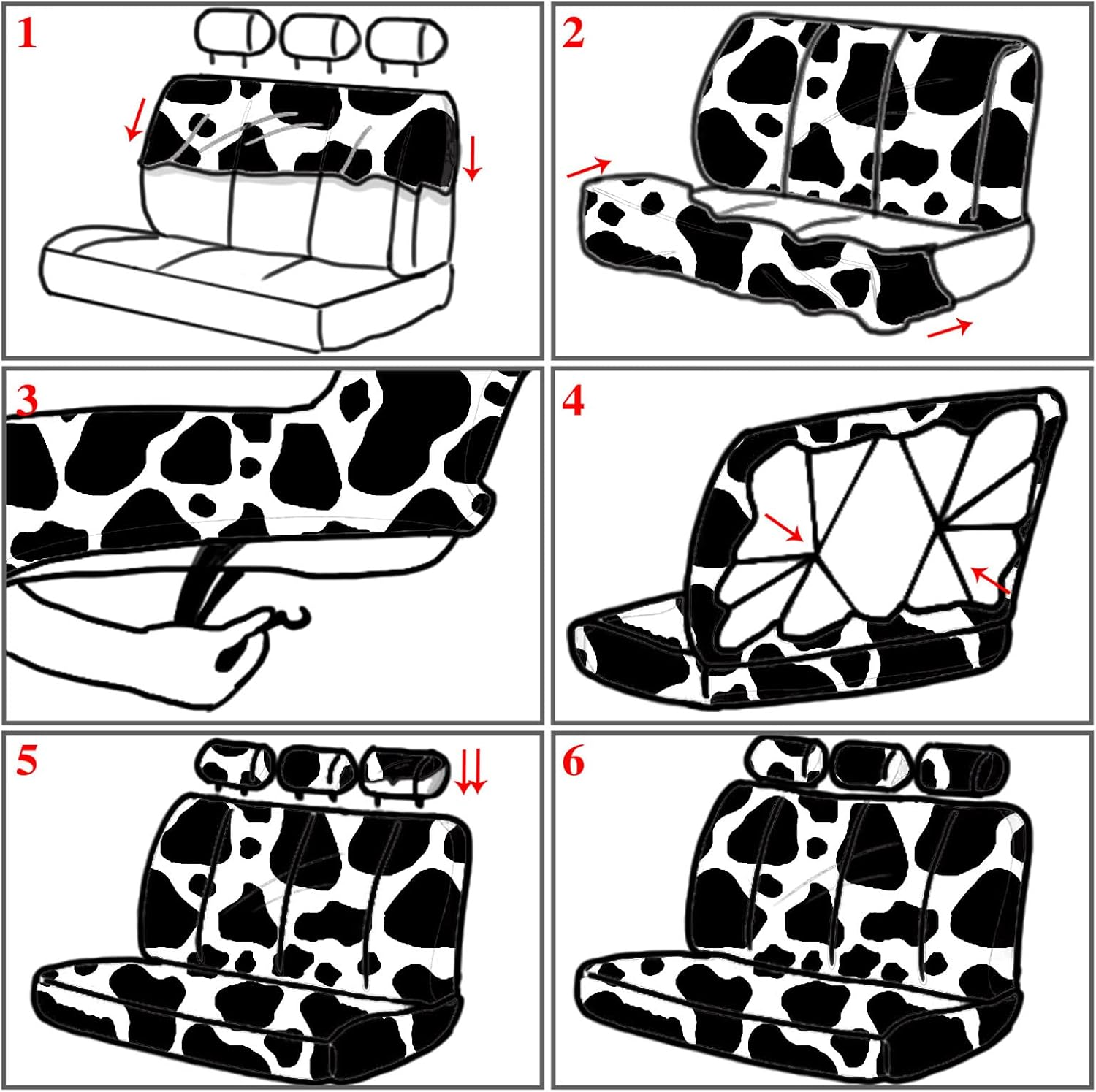 1

2

3

4

5

6