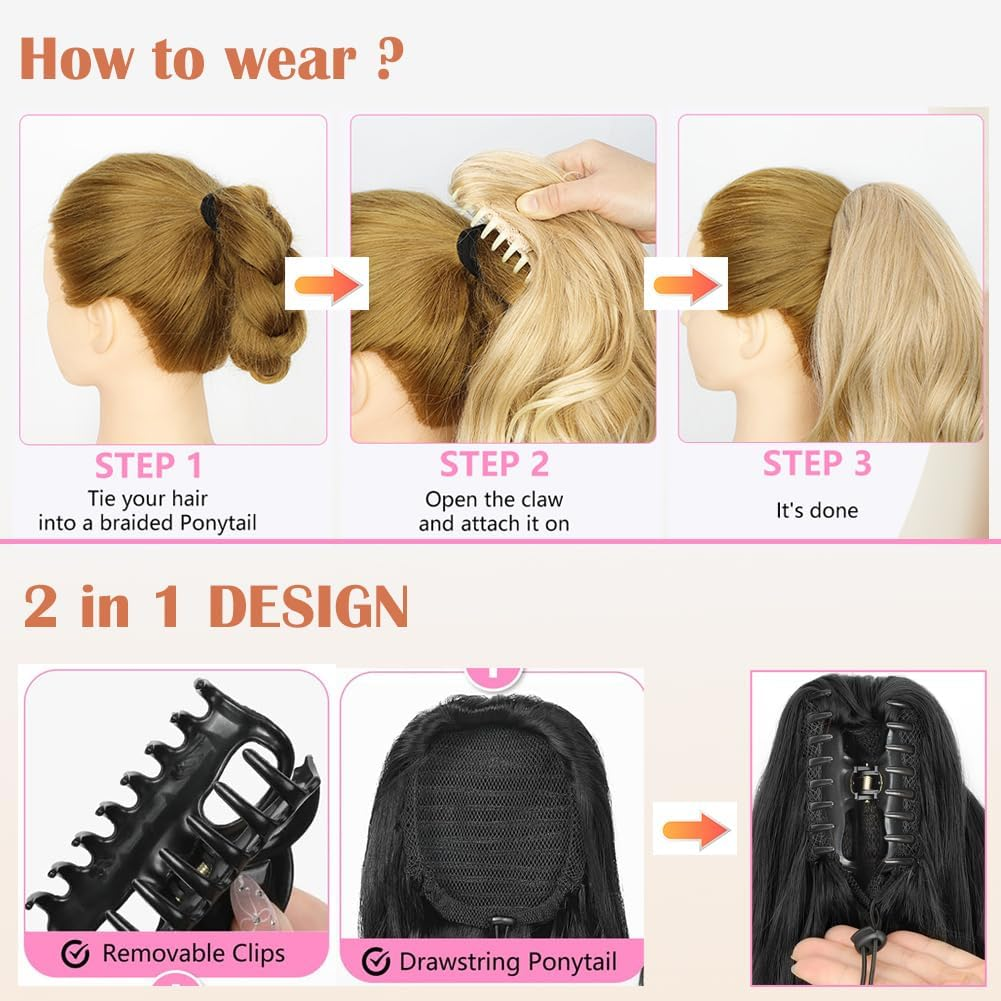 How to wear ?

STEP 1
Tie your hair into a braided Ponytail

STEP 2
Open the claw and attach it on

STEP 3
It's done

2 in 1 DESIGN

Removable Clips

Drawstring Ponytail