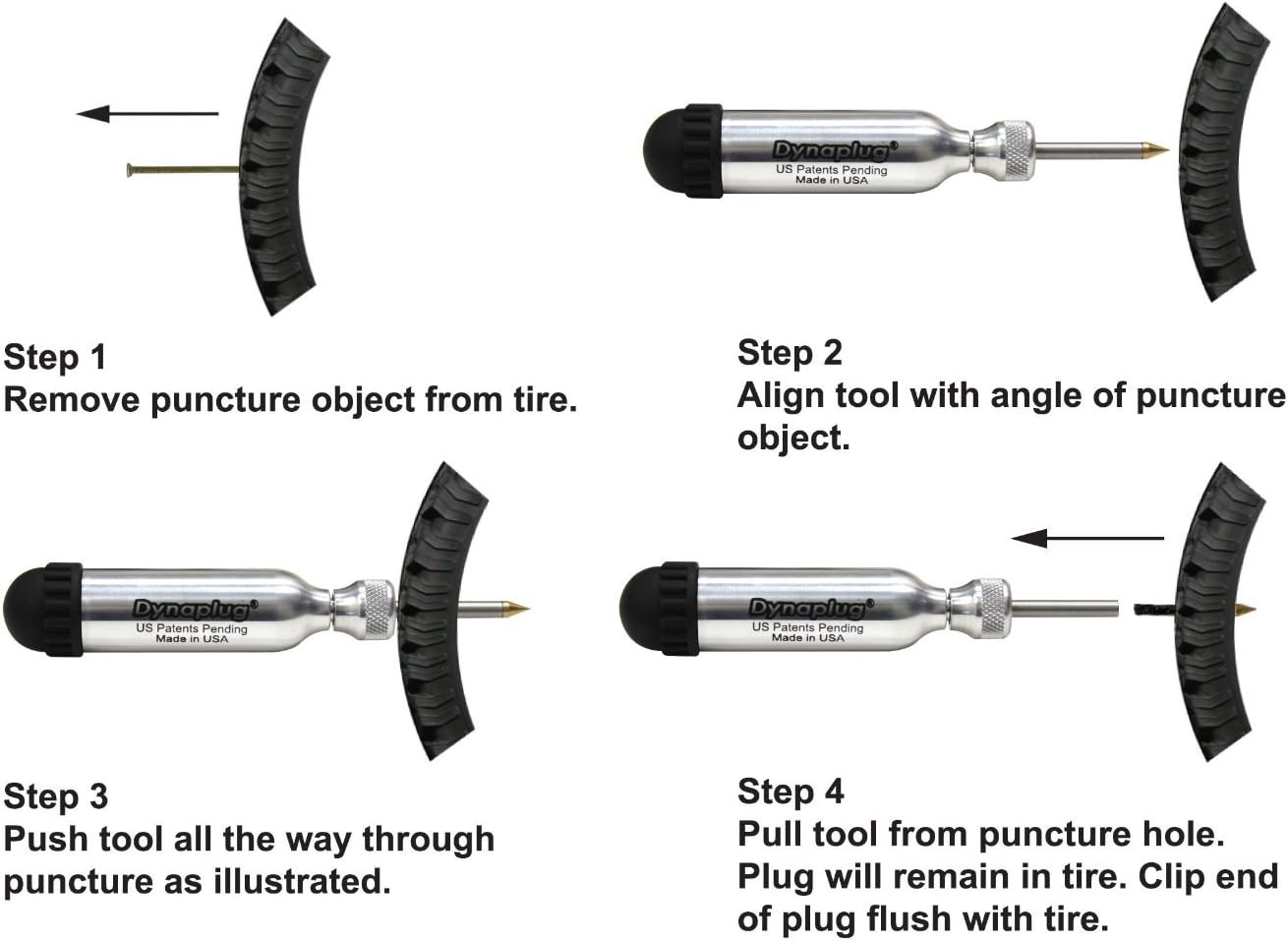 Dynaplug®
US Patents Pending
Made in USA

Step 1
Remove puncture object from tire.

Step 2
Align tool with angle of puncture object.

Dynaplug®
US Patents Pending
Made in USA

Dynaplug®
US Patents Pending
Made in USA

Step 3
Push tool all the way through puncture as illustrated.

Step 4
Pull tool from puncture hole. Plug will remain in tire. Clip end of plug flush with tire.