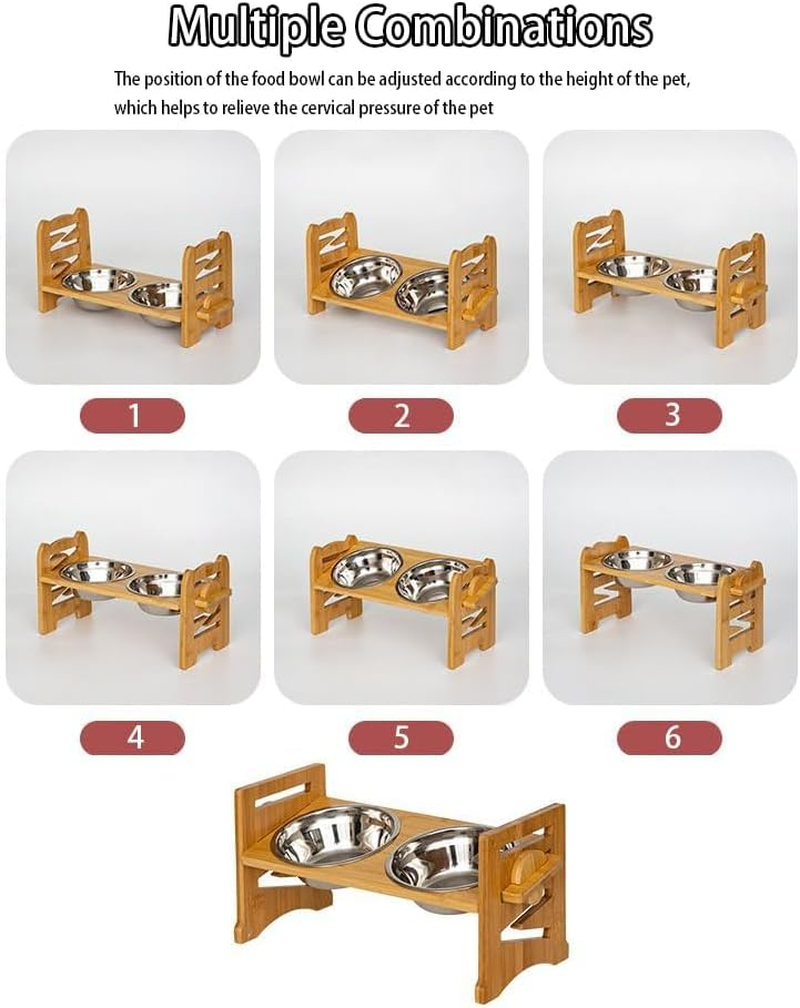 Multiple Combinations

The position of the food bowl can be adjusted according to the height of the pet, which helps to relieve the cervical pressure of the pet

1

2

3

4

5

6