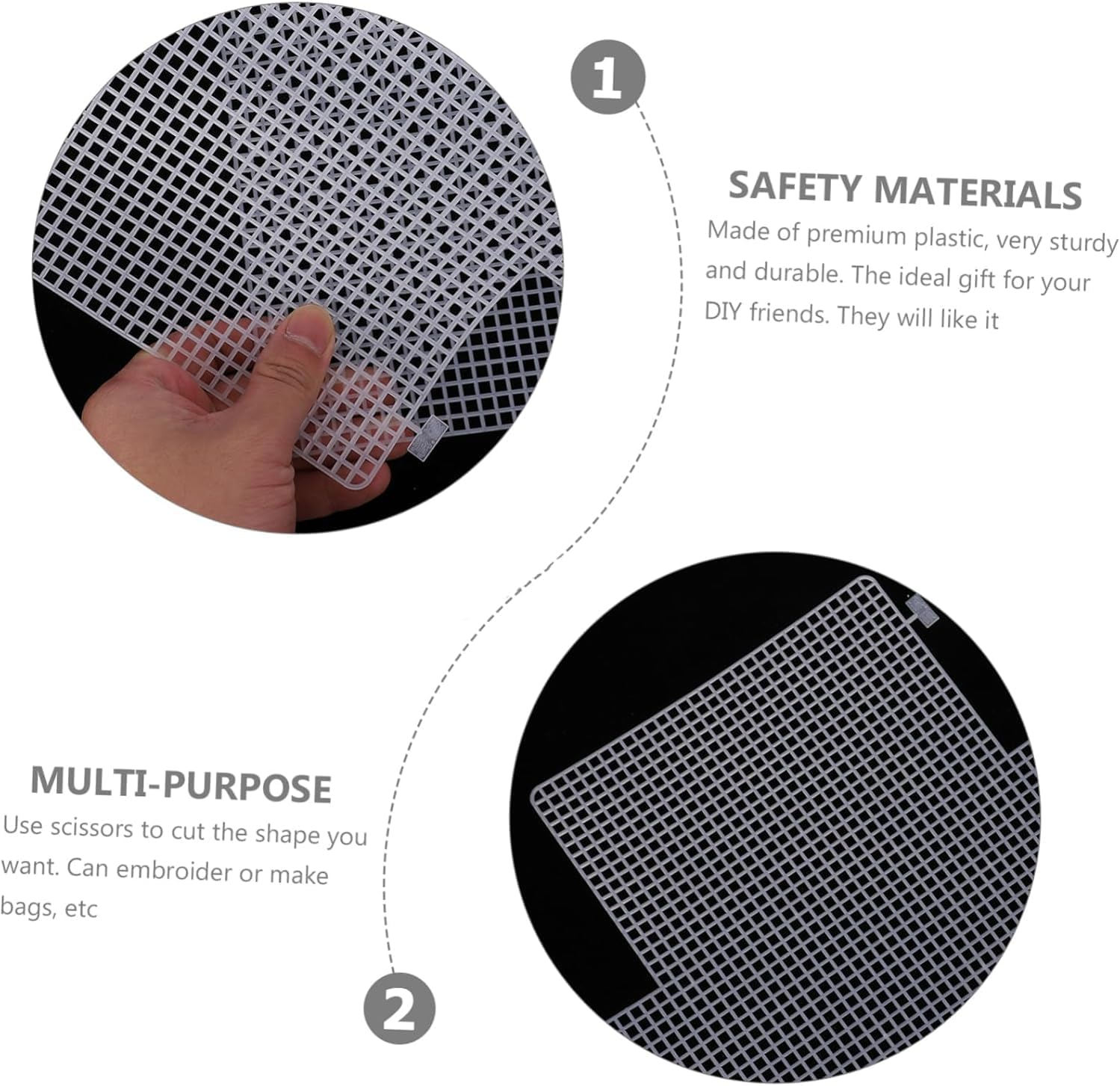 1

SAFETY MATERIALS
Made of premium plastic, very sturdy and durable. The ideal gift for your DIY friends. They will like it

MULTI-PURPOSE
Use scissors to cut the shape you want. Can embroider or make bags, etc

2