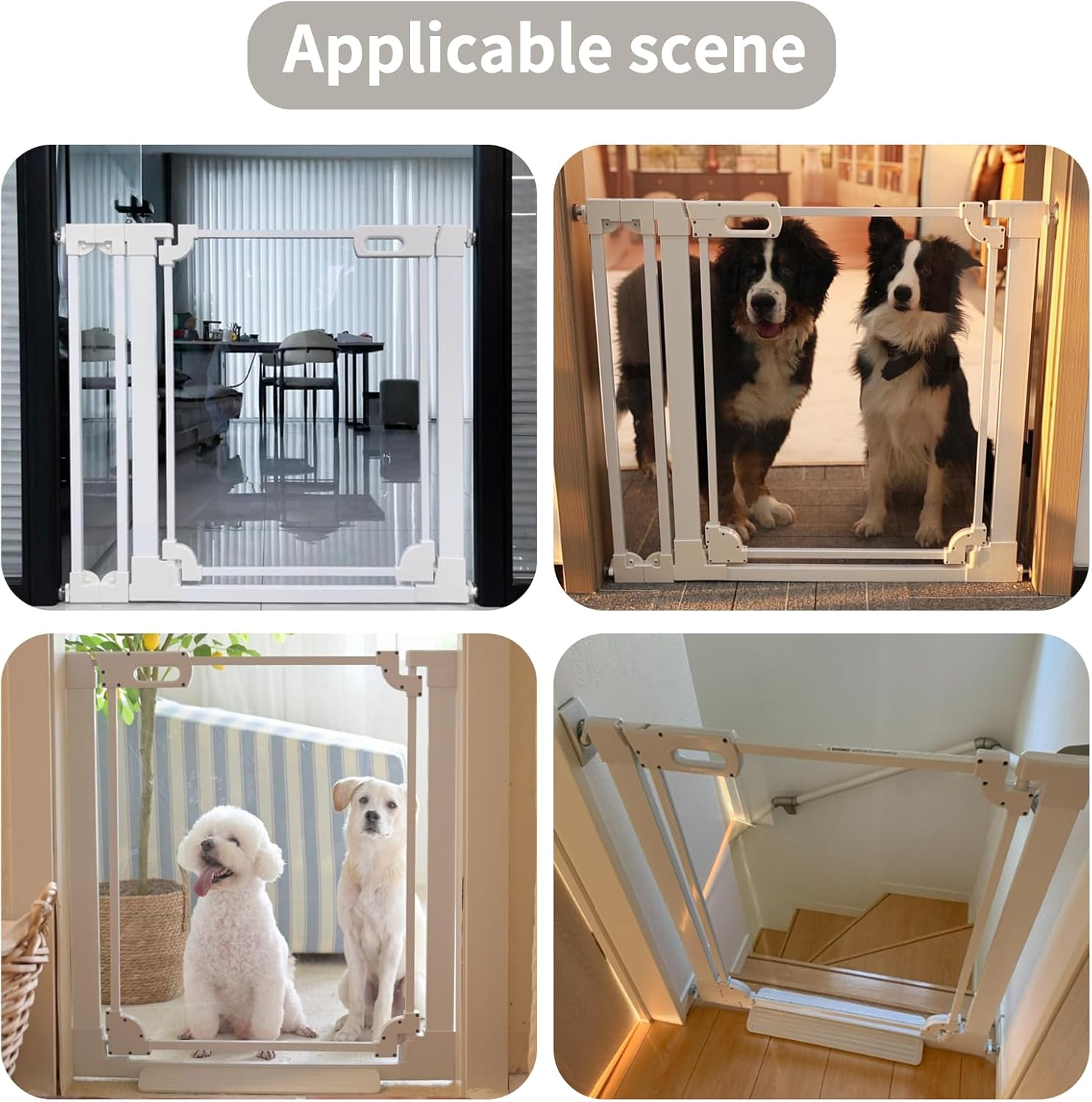 Applicable scene