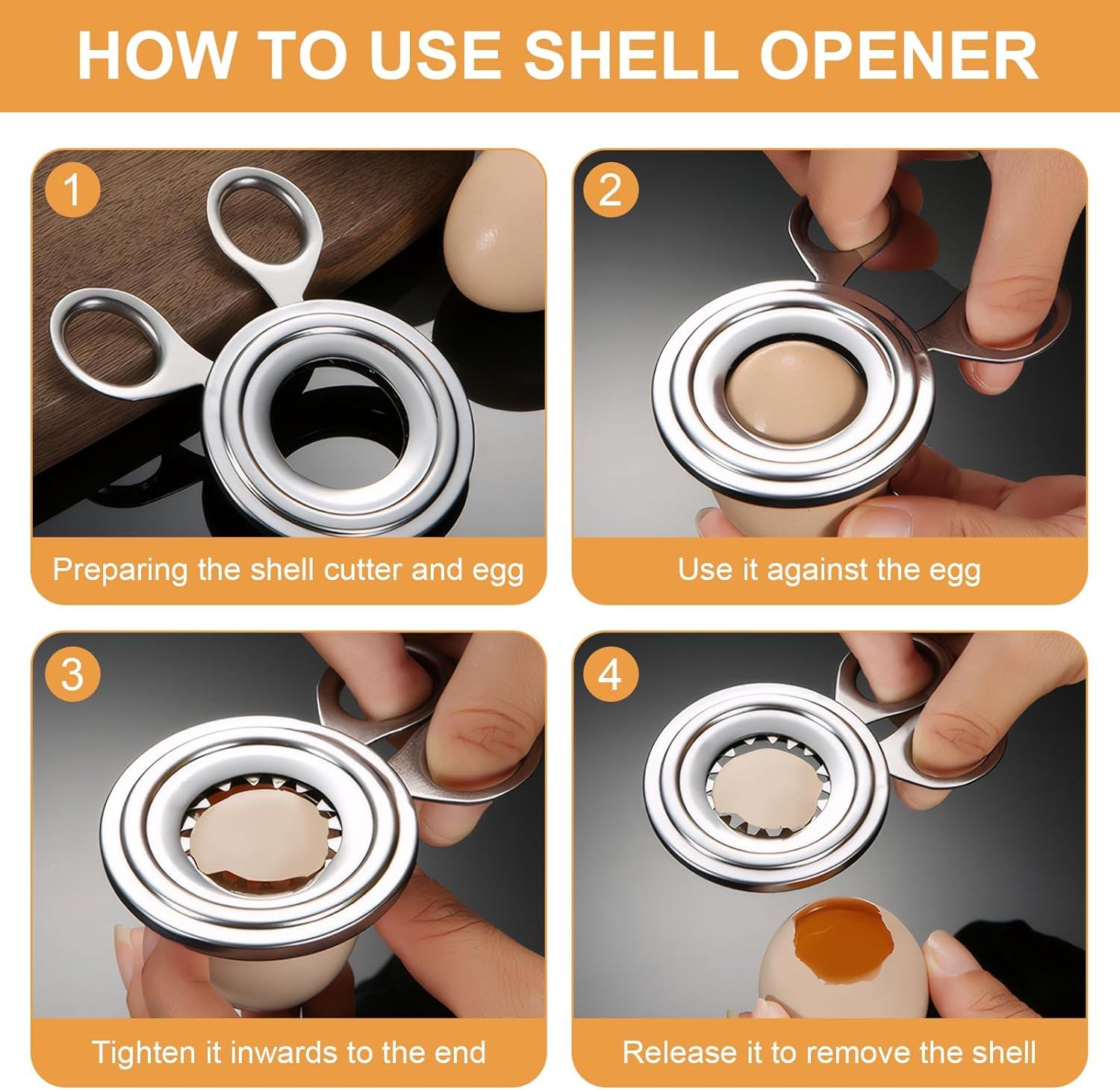 HOW TO USE SHELL OPENER

1
Preparing the shell cutter and egg

2
Use it against the egg

3
Tighten it inwards to the end

4
Release it to remove the shell