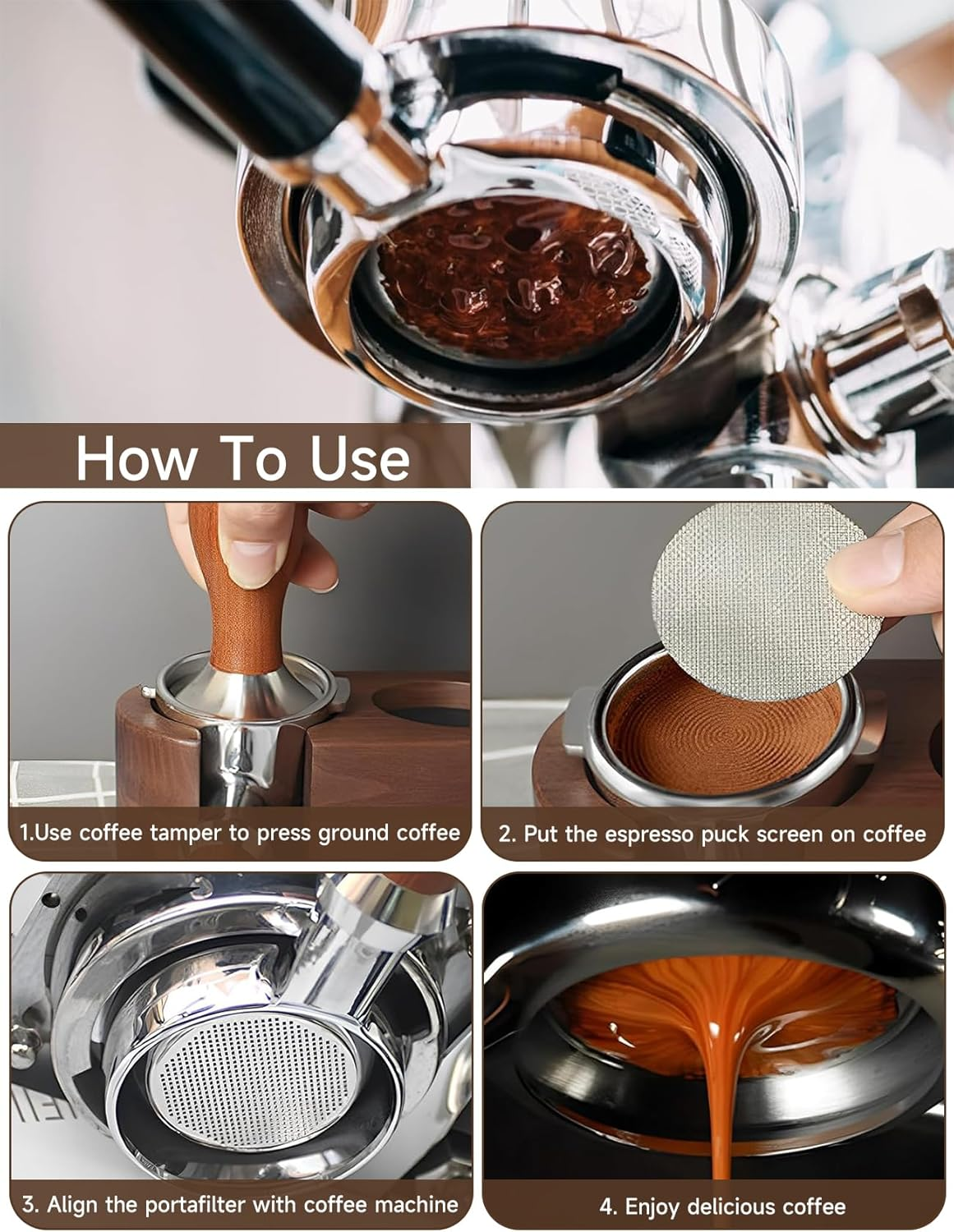 How To Use

1.Use coffee tamper to press ground coffee

2. Put the espresso puck screen on coffee

3. Align the portafilter with coffee machine

4. Enjoy delicious coffee