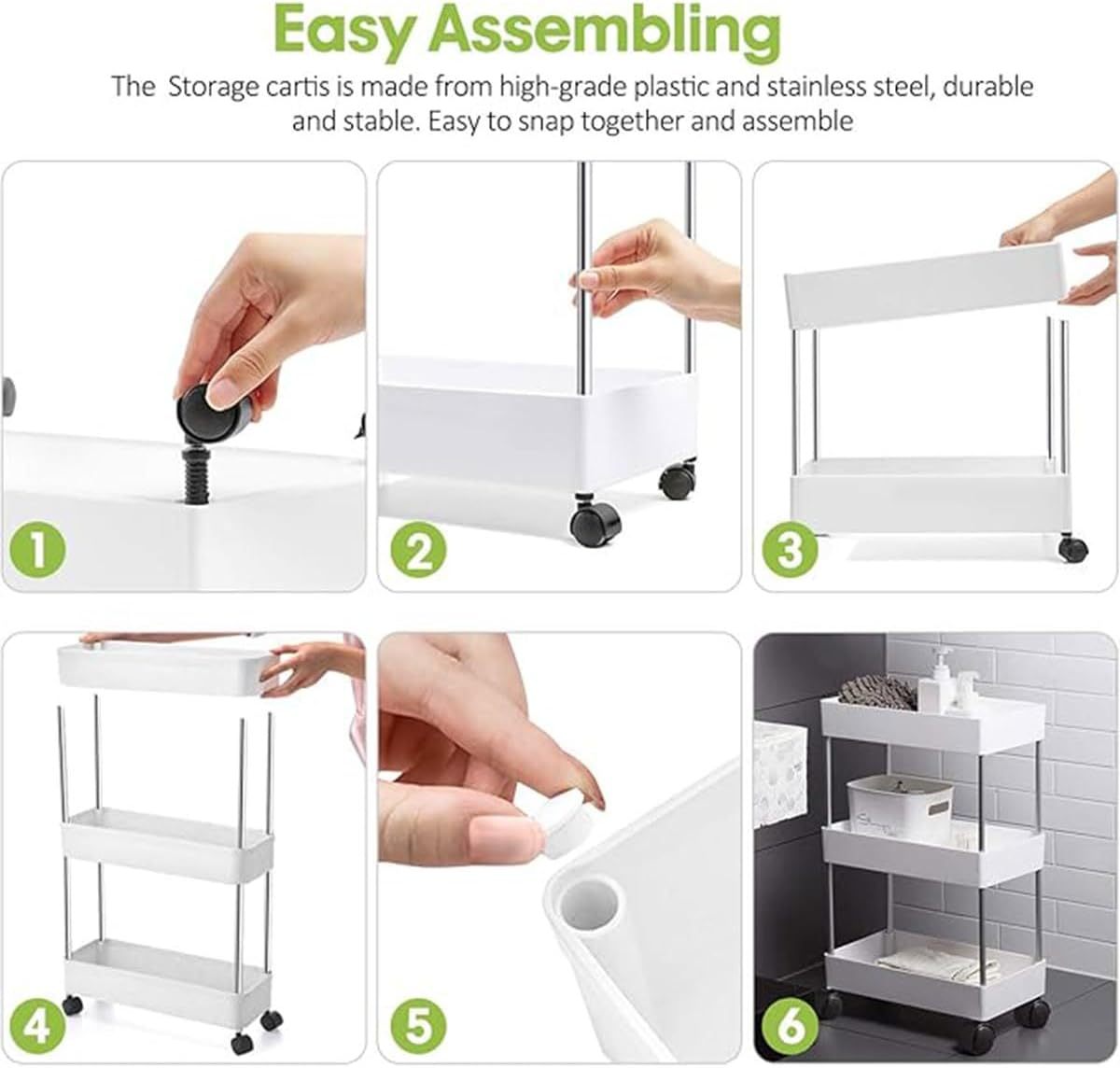 Easy Assembling

The  Storage cartis is made from high-grade plastic and stainless steel, durable and stable. Easy to snap together and assemble

1

2

3

4

5

6