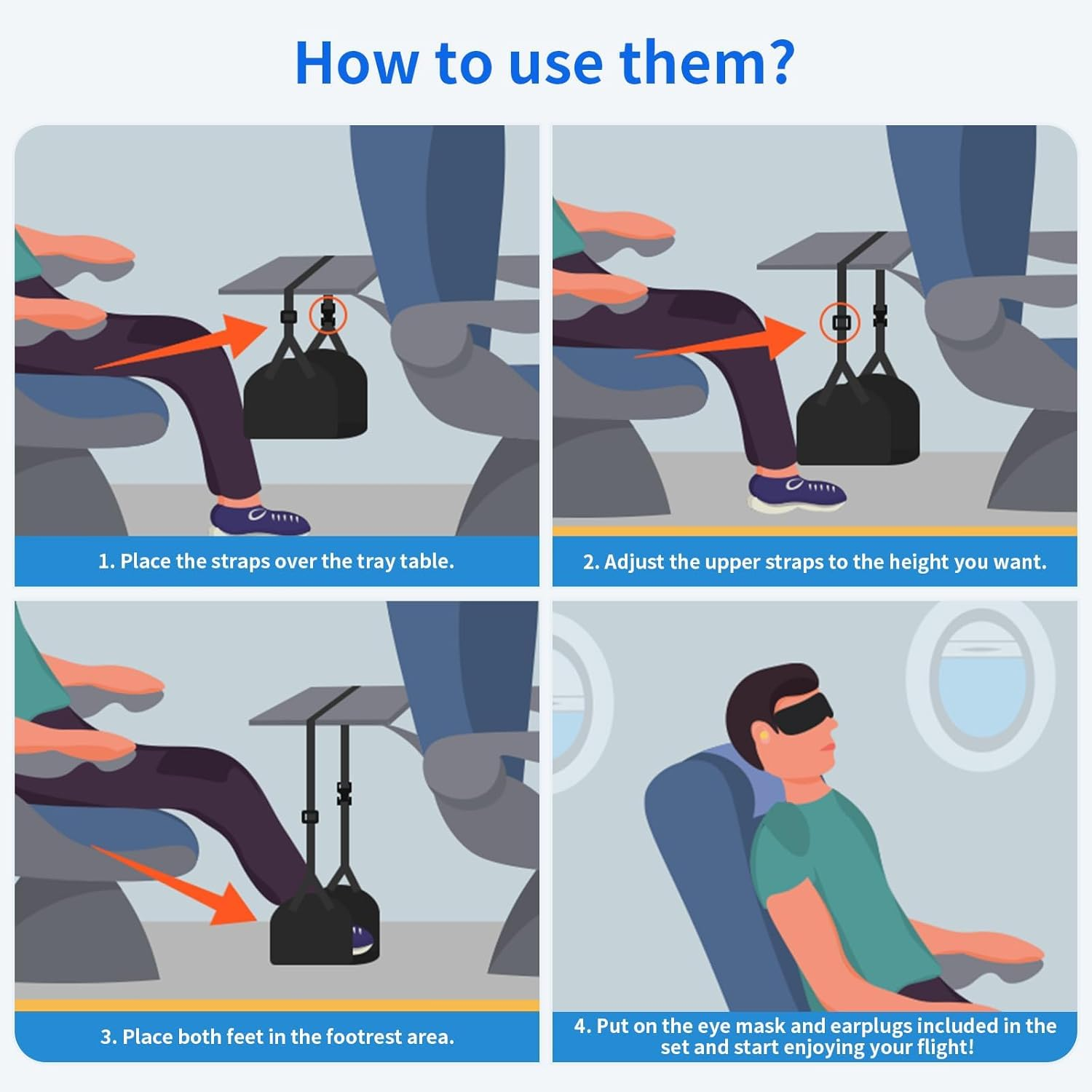 How to use them?

1. Place the straps over the tray table.

2. Adjust the upper straps to the height you want.

3. Place both feet in the footrest area.

4. Put on the eye mask and earplugs included in the set and start enjoying your flight!