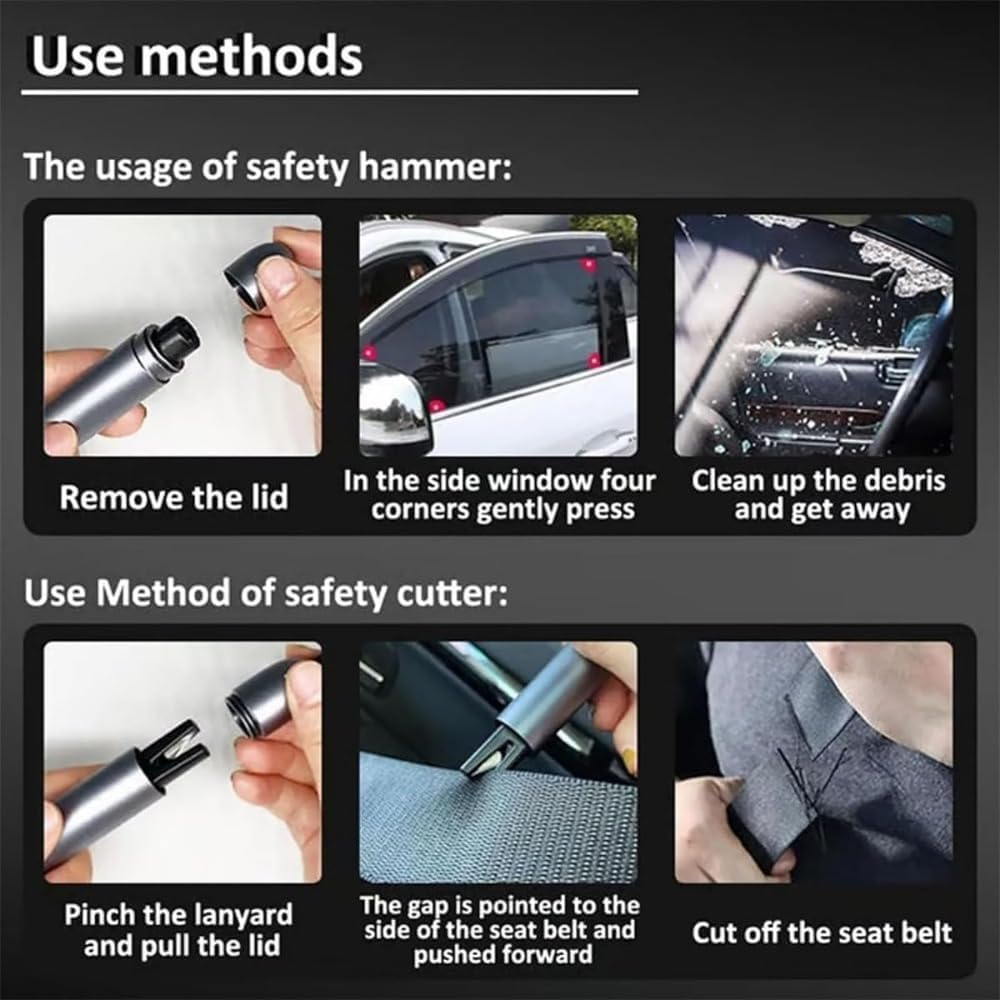 Use methods

The usage of safety hammer:

Remove the lid

In the side window four corners gently press

Clean up the debris and get away

Use Method of safety cutter:

Pinch the lanyard and pull the lid

The gap is pointed to the side of the seat belt and pushed forward

Cut off the seat belt