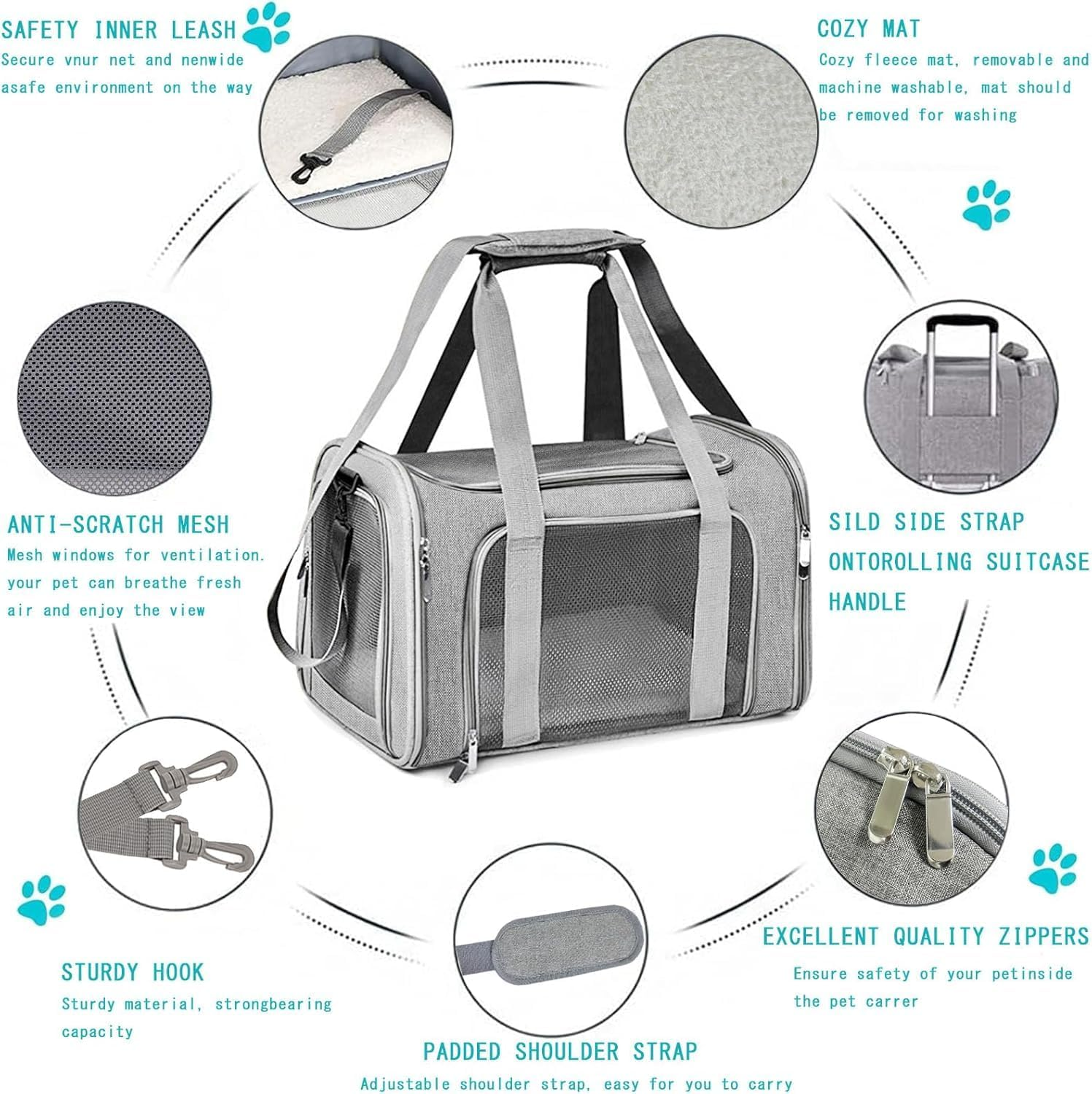 SAFETY INNER LEASH
Secure vnur net and nenwide asafe environment on the way

COZY MAT
Cozy fleece mat, removable and machine washable, mat should be removed for washing

ANTI-SCRATCH MESH
Mesh windows for ventilation. your pet can breathe fresh air and enjoy the view

SILD SIDE STRAP ONTOROLLING SUITCASE HANDLE

STURDY HOOK
Sturdy material, strongbearing capacity

EXCELLENT QUALITY ZIPPERS
Ensure safety of your petinside the pet carrer

PADDED SHOULDER STRAP
Adjustable shoulder strap, easy for you to carry