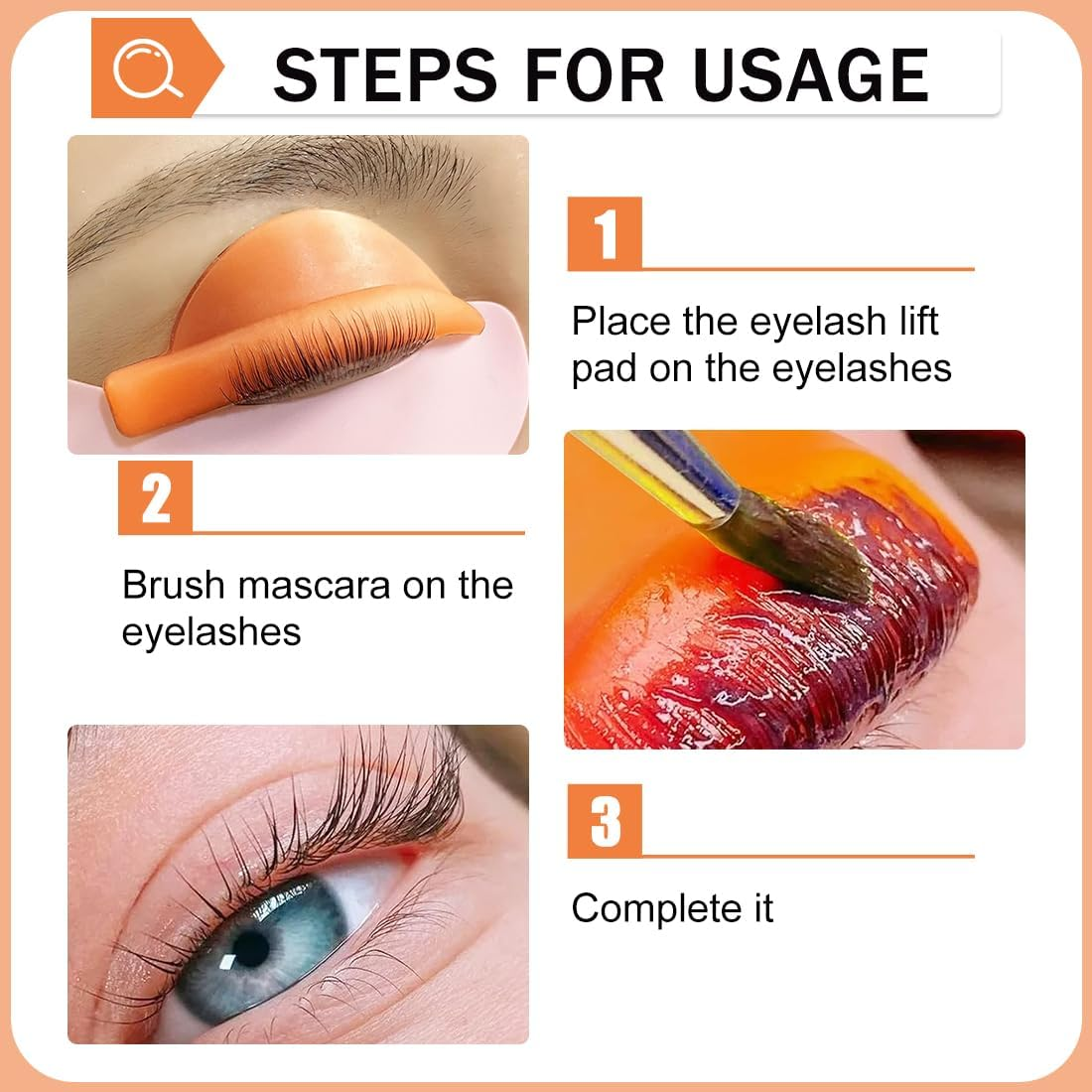 STEPS FOR USAGE

1

Place the eyelash lift pad on the eyelashes

2

Brush mascara on the eyelashes

3

Complete it