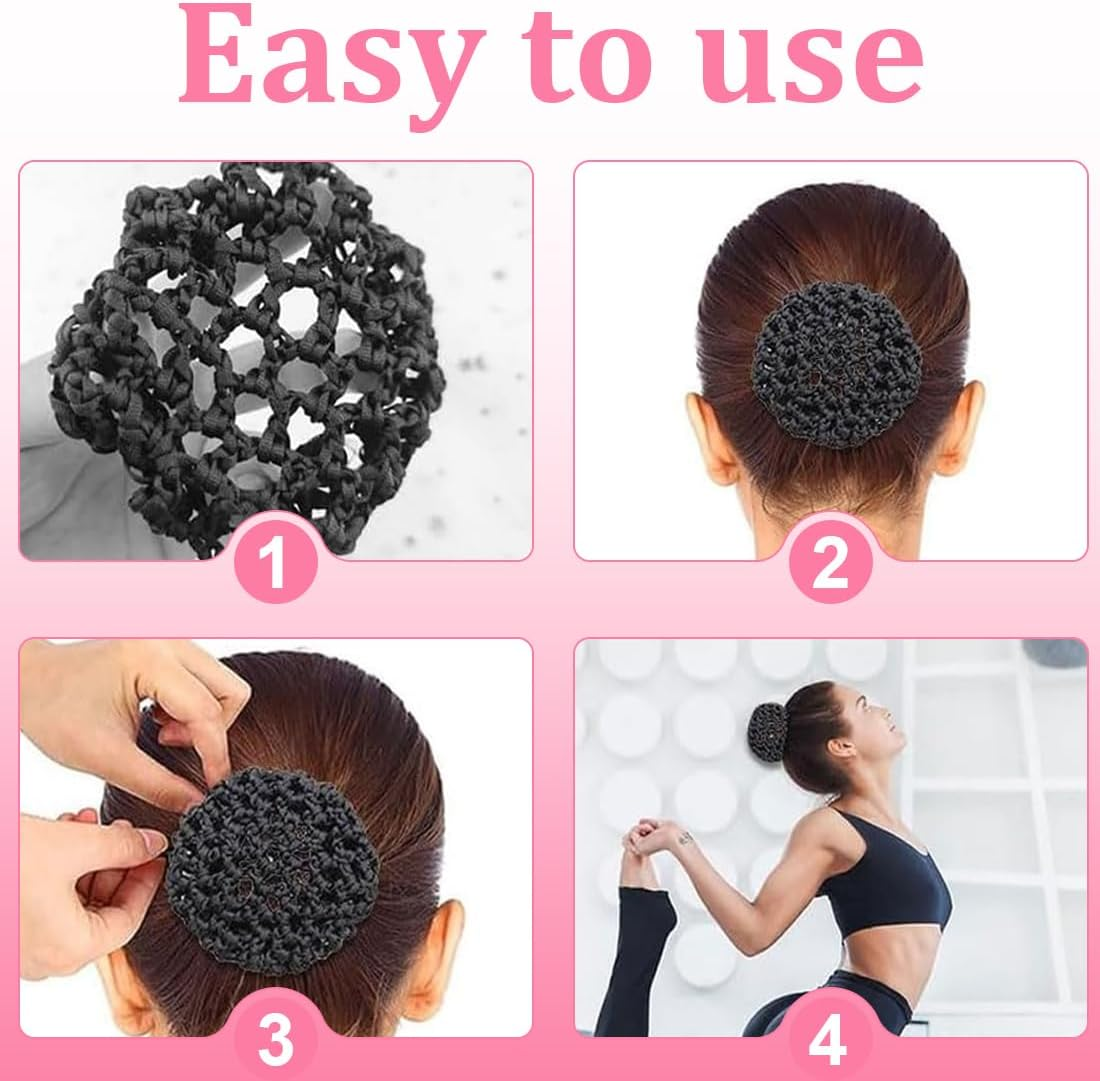 Easy to use

1

2

3

4