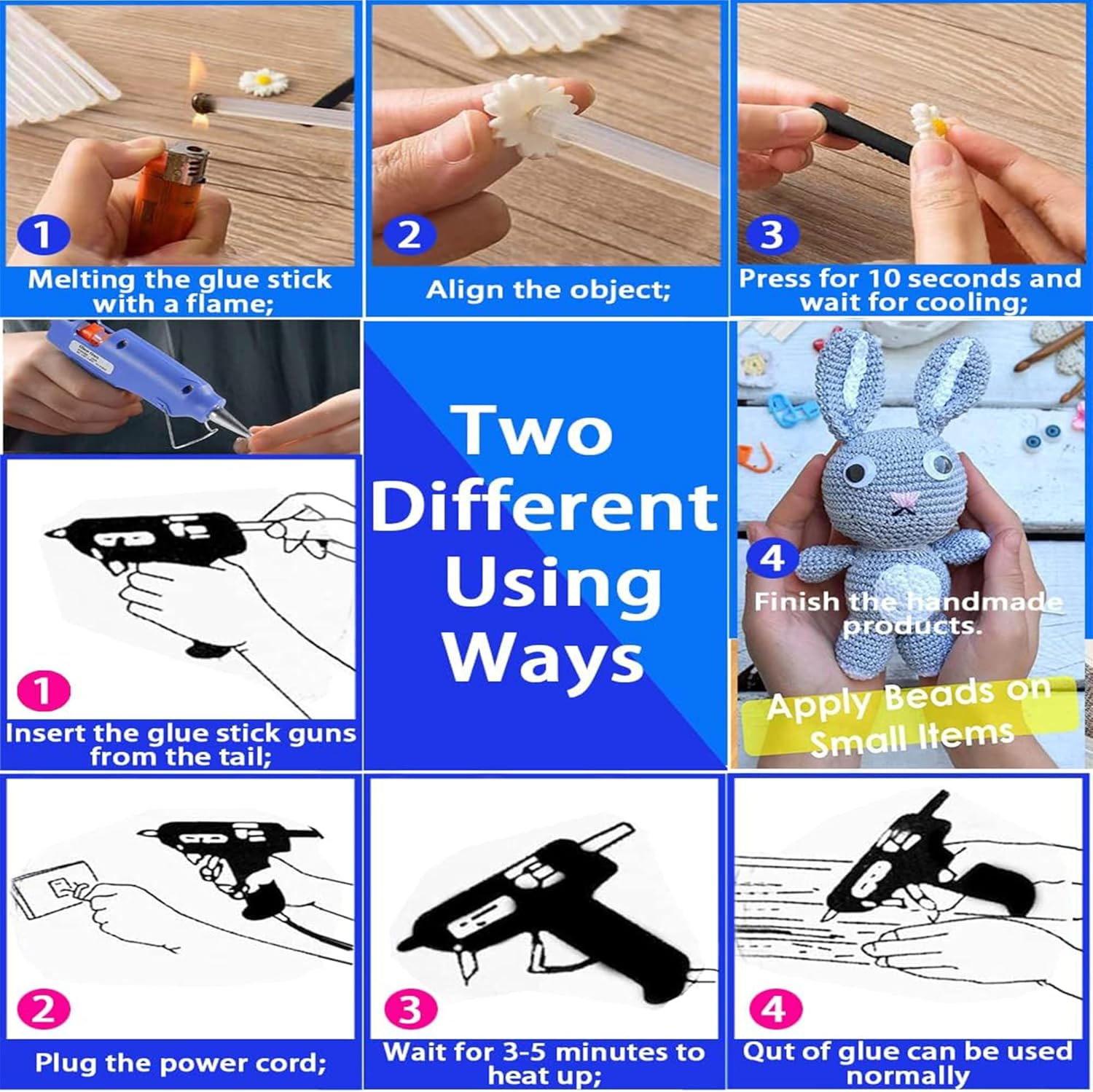 1
Melting the glue stick with a flame;

2
Align the object;

3
Press for 10 seconds and wait for cooling;

Two Different Using Ways

4
Finish the handmade products.

Apply Beads on Small Items

1
Insert the glue stick guns from the tail;

2
Plug the power cord;

3
Wait for 3-5 minutes to heat up;

4
Qut of glue can be used normally