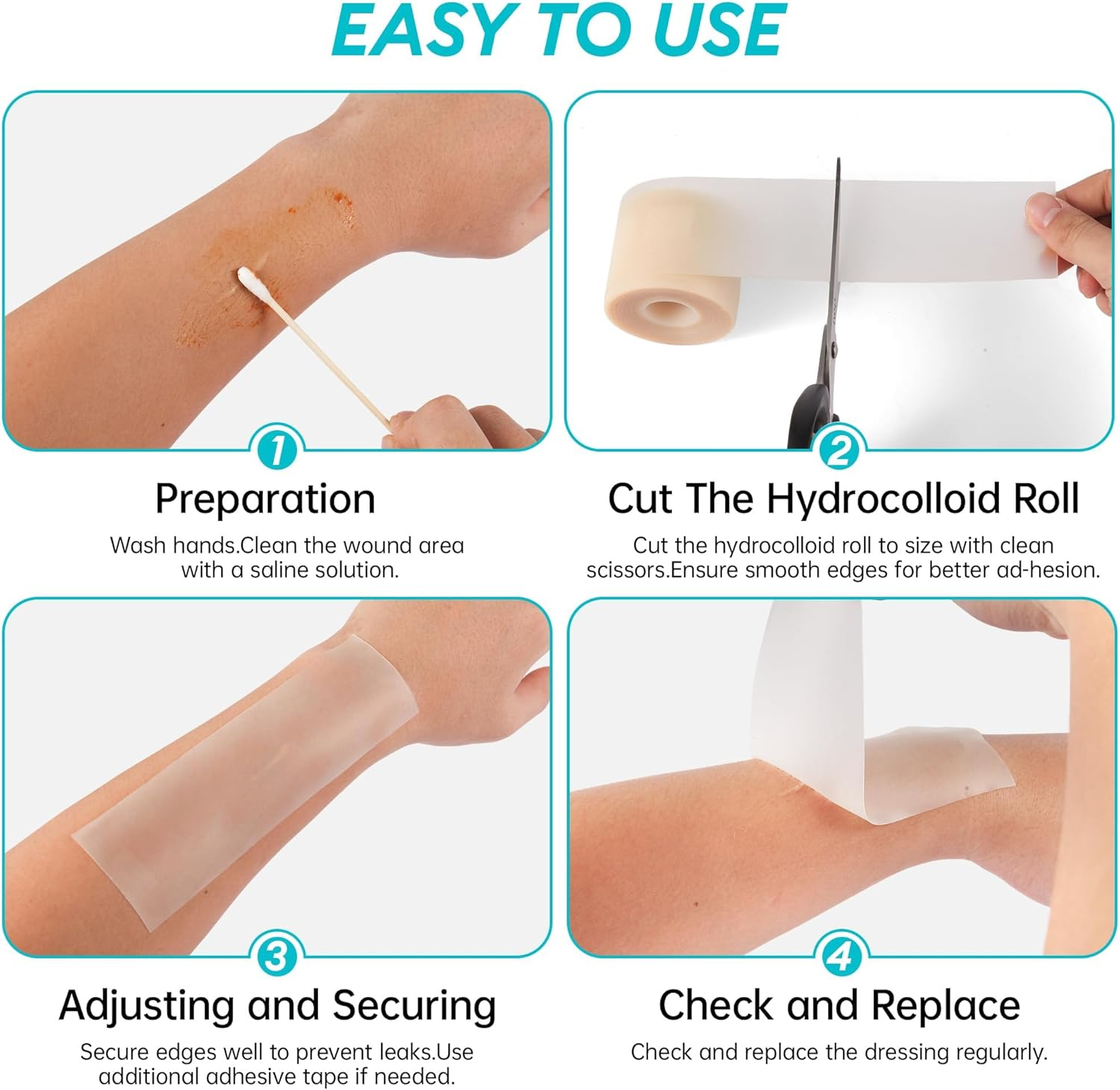 EASY TO USE

1

Preparation

Wash hands.Clean the wound area with a saline solution.

2

Cut The Hydrocolloid Roll

Cut the hydrocolloid roll to size with clean scissors.Ensure smooth edges for better ad-hesion.

3

Adjusting and Securing

Secure edges well to prevent leaks.Use additional adhesive tape if needed.

4

Check and Replace

Check and replace the dressing regularly.