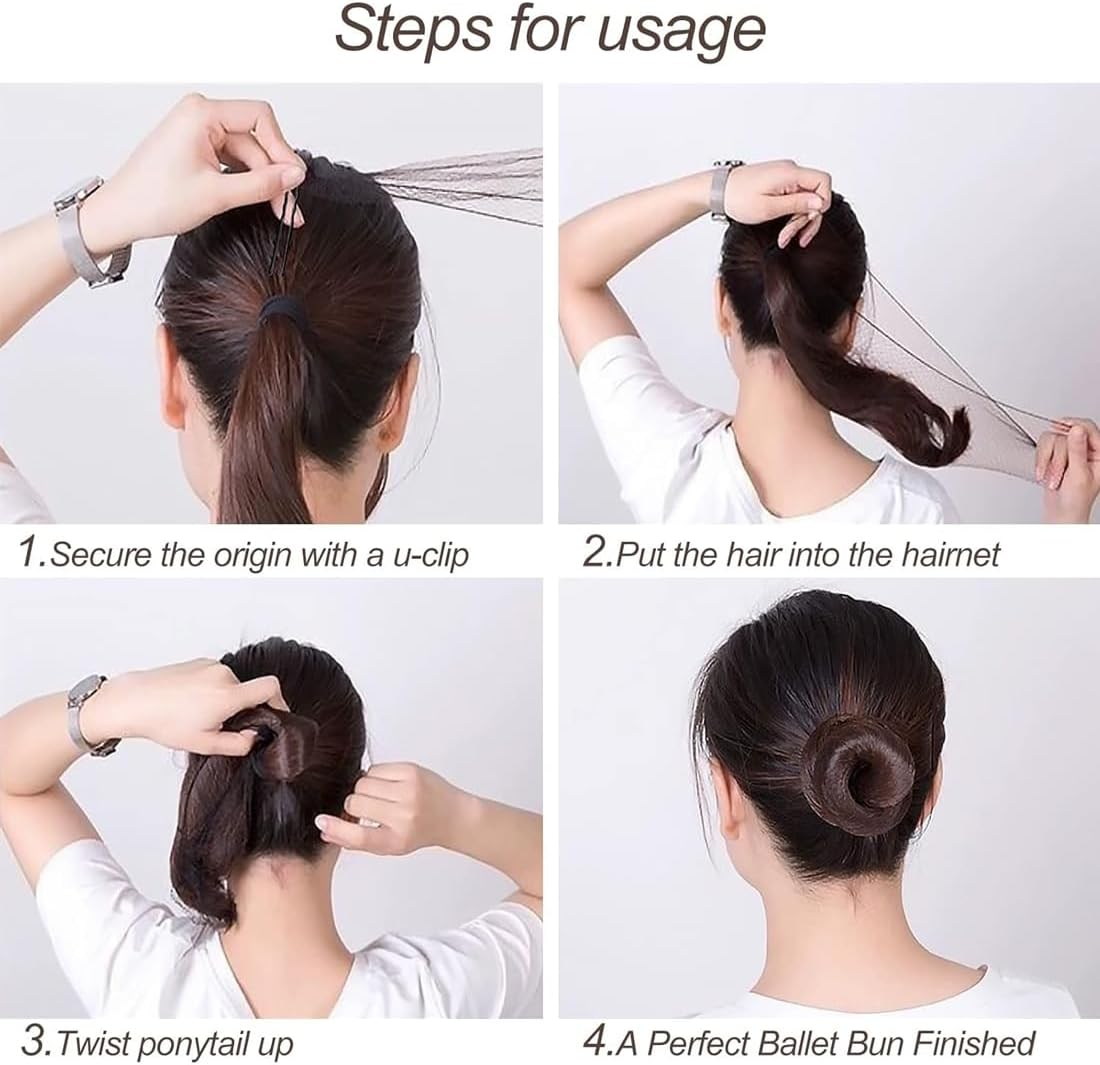 Steps for usage

1.Secure the origin with a u-clip

2.Put the hair into the hairnet

3.Twist ponytail up

4.A Perfect Ballet Bun Finished