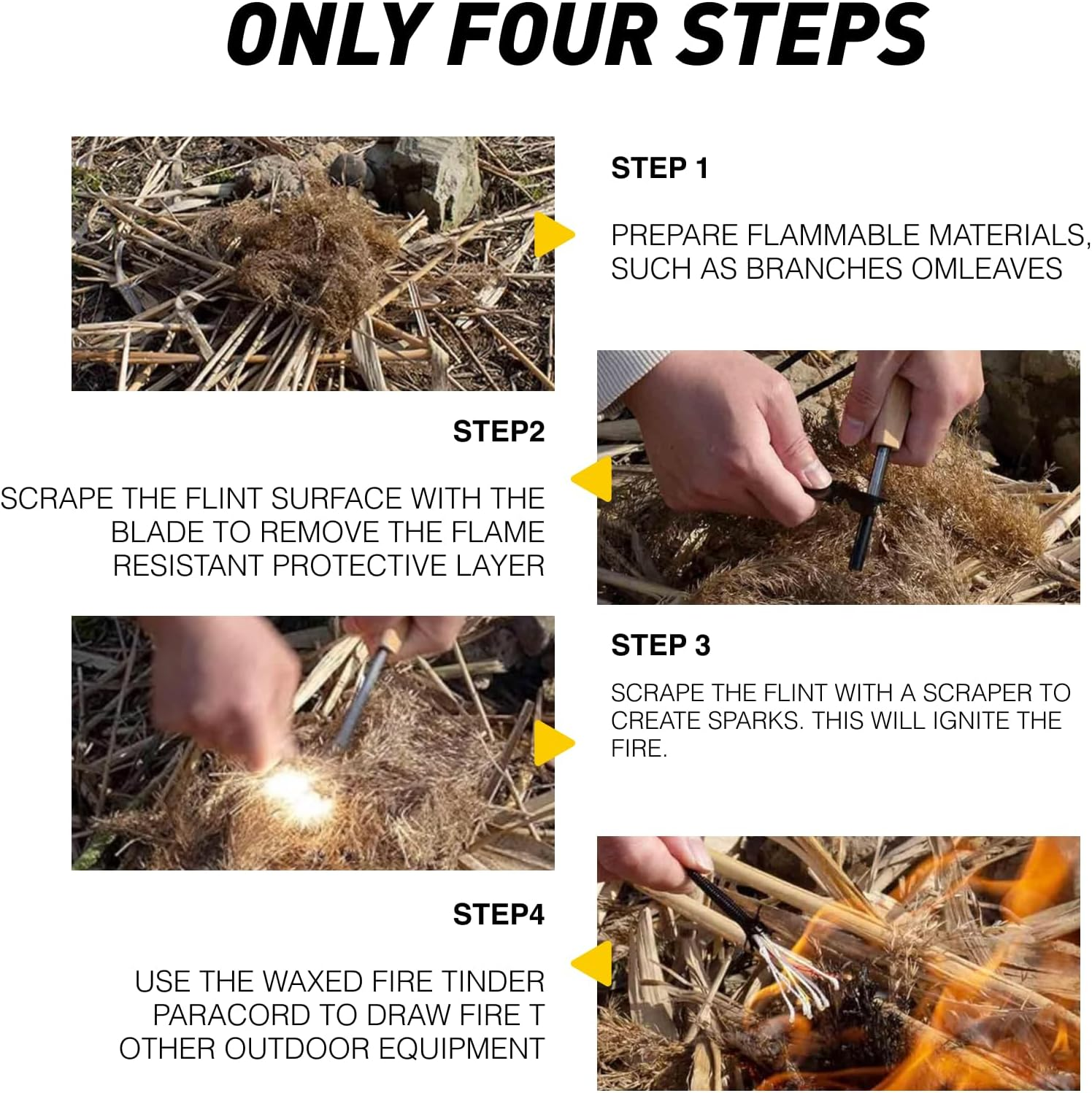 ONLY FOUR STEPS

STEP 1

PREPARE FLAMMABLE MATERIALS, SUCH AS BRANCHES OMLEAVES

STEP2

SCRAPE THE FLINT SURFACE WITH THE BLADE TO REMOVE THE FLAME RESISTANT PROTECTIVE LAYER

STEP 3

SCRAPE THE FLINT WITH A SCRAPER TO CREATE SPARKS. THIS WILL IGNITE THE FIRE.

STEP4

USE THE WAXED FIRE TINDER PARACORD TO DRAW FIRE T OTHER OUTDOOR EQUIPMENT