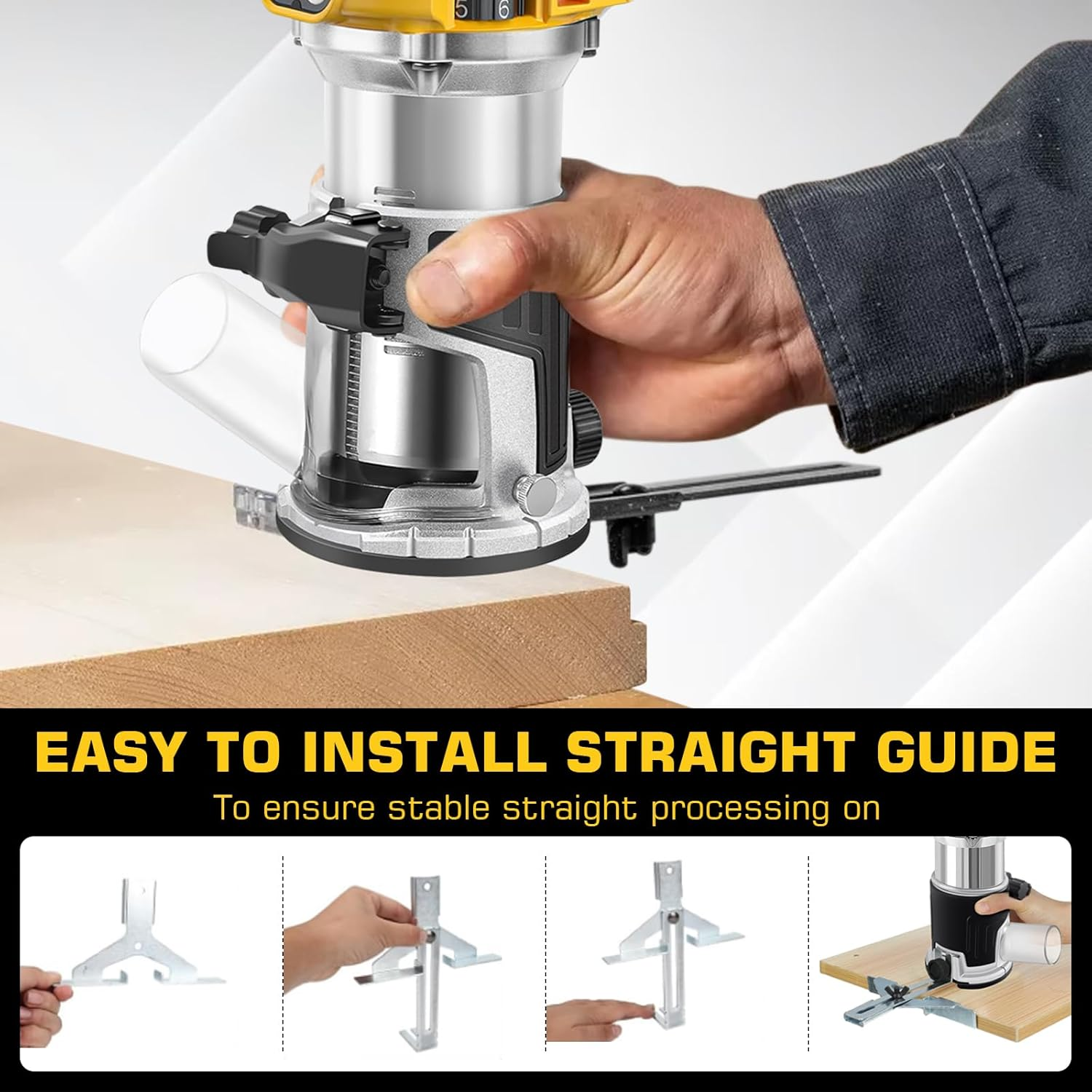 5 6

EASY TO INSTALL STRAIGHT GUIDE

To ensure stable straight processing on