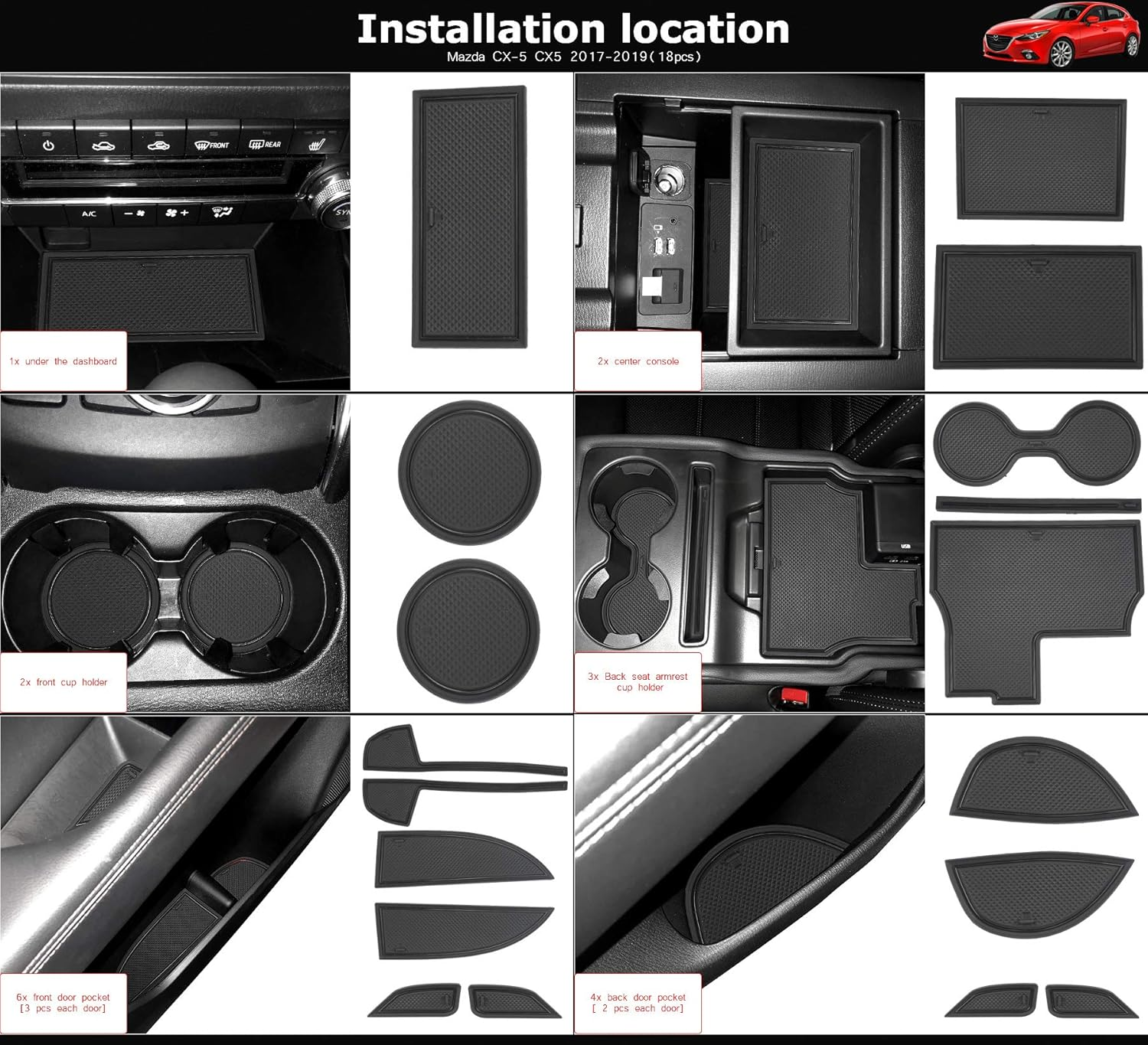 Installation location
Mazda CX-5 CX5 2017-2019(18pcs)

FRONT
REAR
A/C

1x under the dashboard

2x center console

2x front cup holder

3x Back seat armrest cup holder

6x front door pocket [3 pcs each door]

4x back door pocket [ 2 pcs each door]