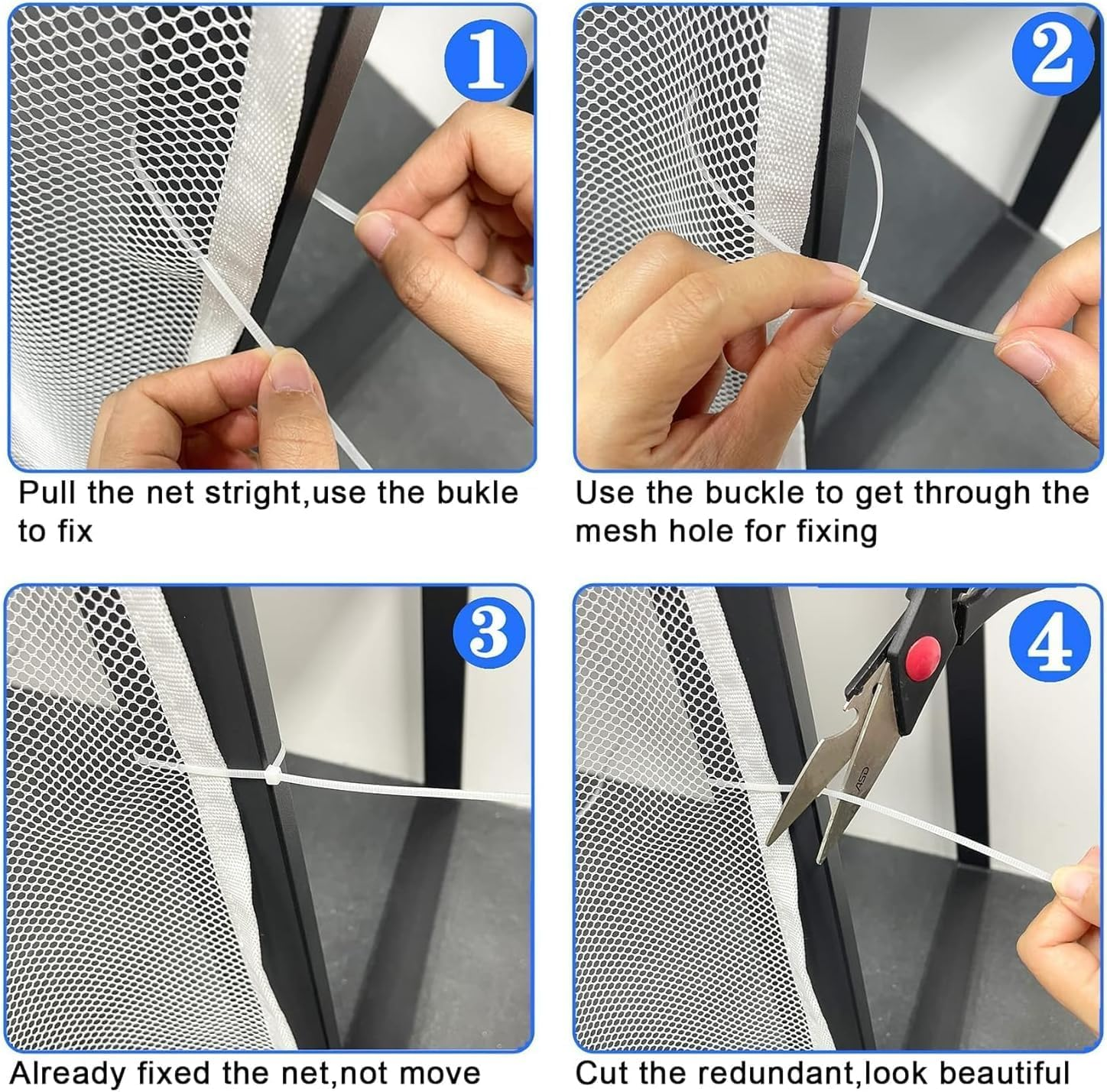 1

Pull the net stright,use the bukle to fix

2

Use the buckle to get through the mesh hole for fixing

3

Already fixed the net,not move

4

ASD

Cut the redundant,look beautiful