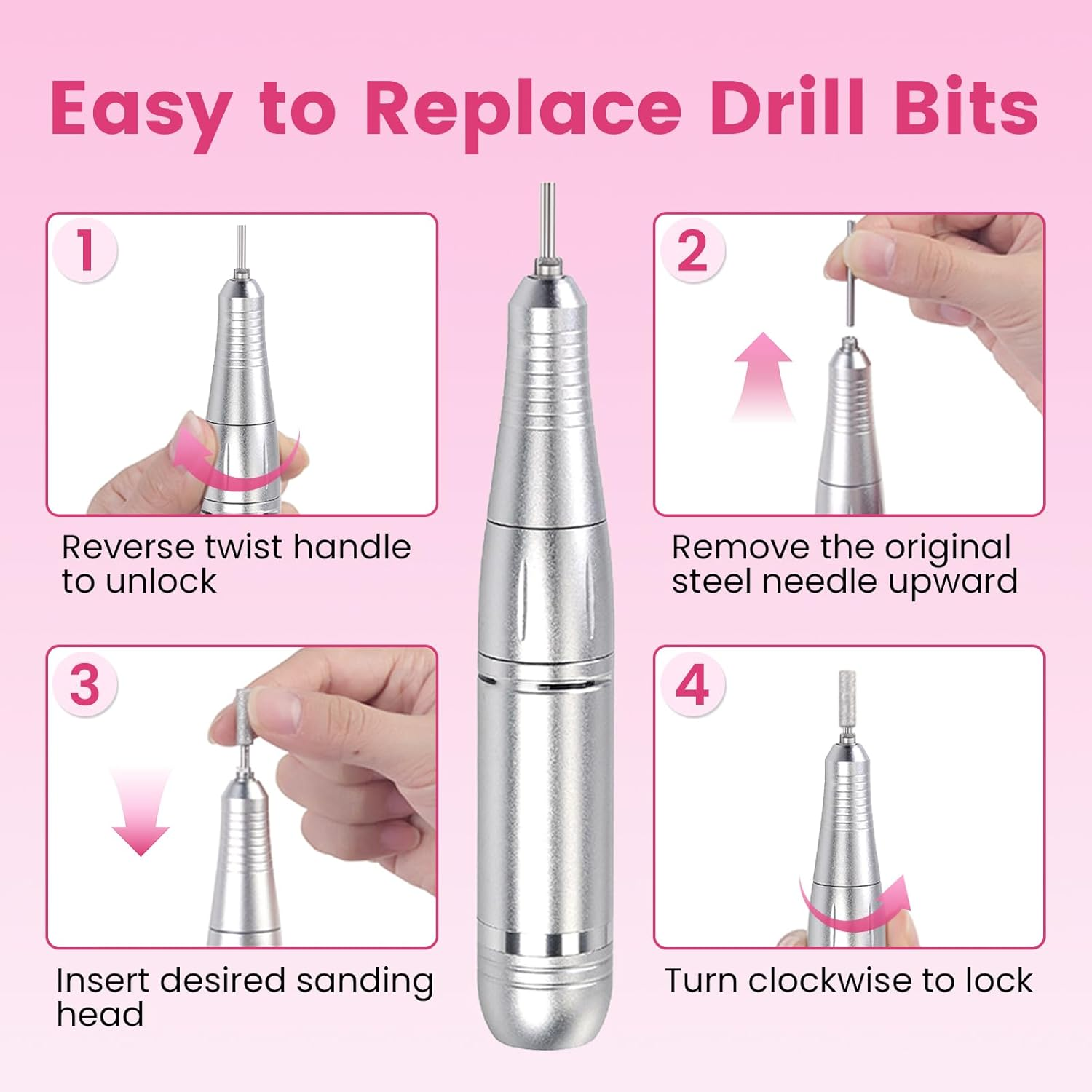 Easy to Replace Drill Bits

1

Reverse twist handle to unlock

2

Remove the original steel needle upward

3

Insert desired sanding head

4

Turn clockwise to lock