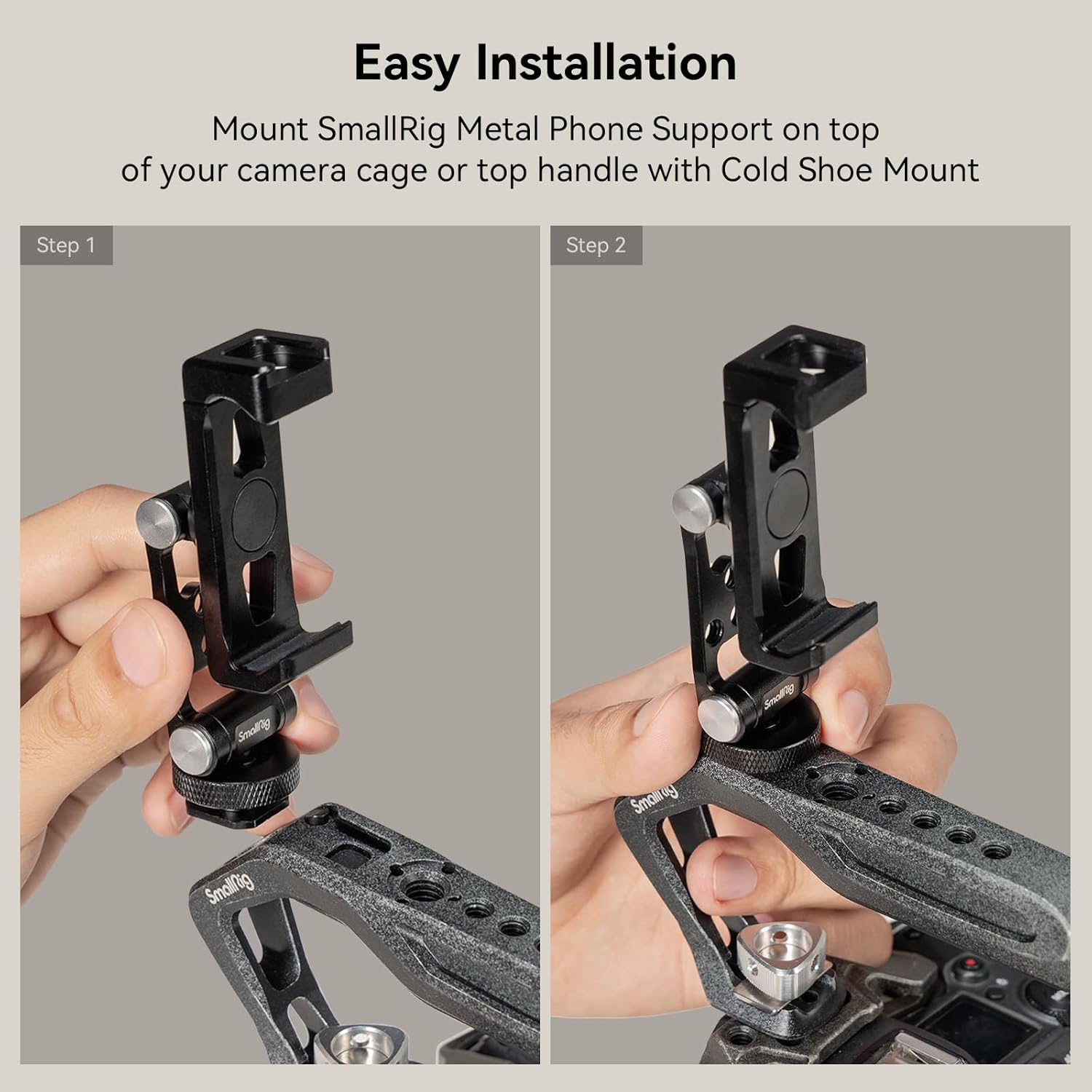 Easy Installation

Mount SmallRig Metal Phone Support on top of your camera cage or top handle with Cold Shoe Mount

Step 1

SmallRig

SmallRig

Step 2

SmallRig

SmallRig