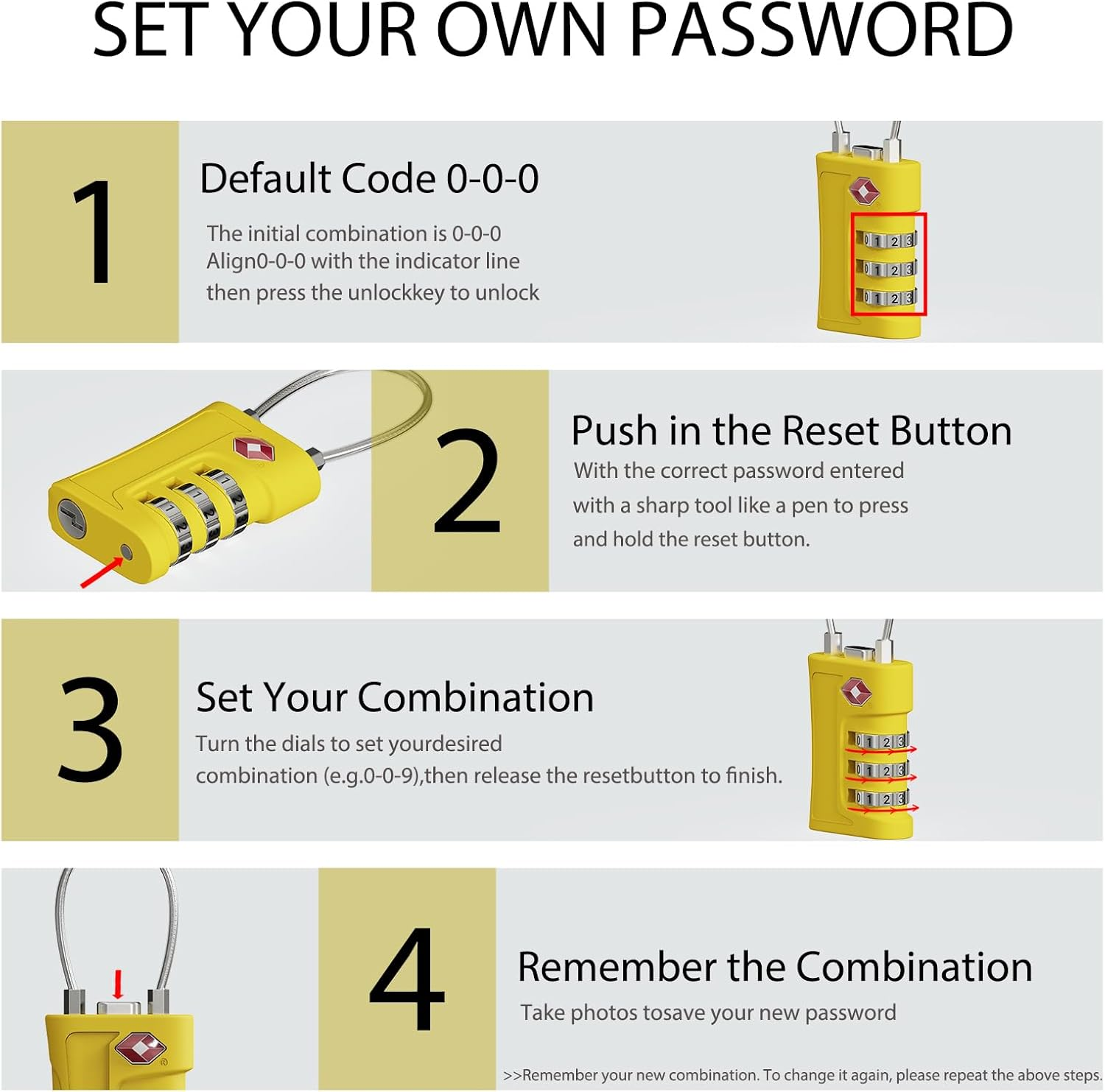 SET YOUR OWN PASSWORD

1

Default Code 0-0-0

The initial combination is 0-0-0
Align0-0-0 with the indicator line
then press the unlockkey to unlock

0 1 2 3
0 1 2 3
0 1 2 3

2

Push in the Reset Button

With the correct password entered
with a sharp tool like a pen to press
and hold the reset button.

3

Set Your Combination

Turn the dials to set yourdesired
combination (e.g.0-0-9),then release the resetbutton to finish.

0 1 2 3
0 1 2 3
0 1 2 3

4

Remember the Combination

Take photos tosave your new password

>>Remember your new combination. To change it again, please repeat the above steps.