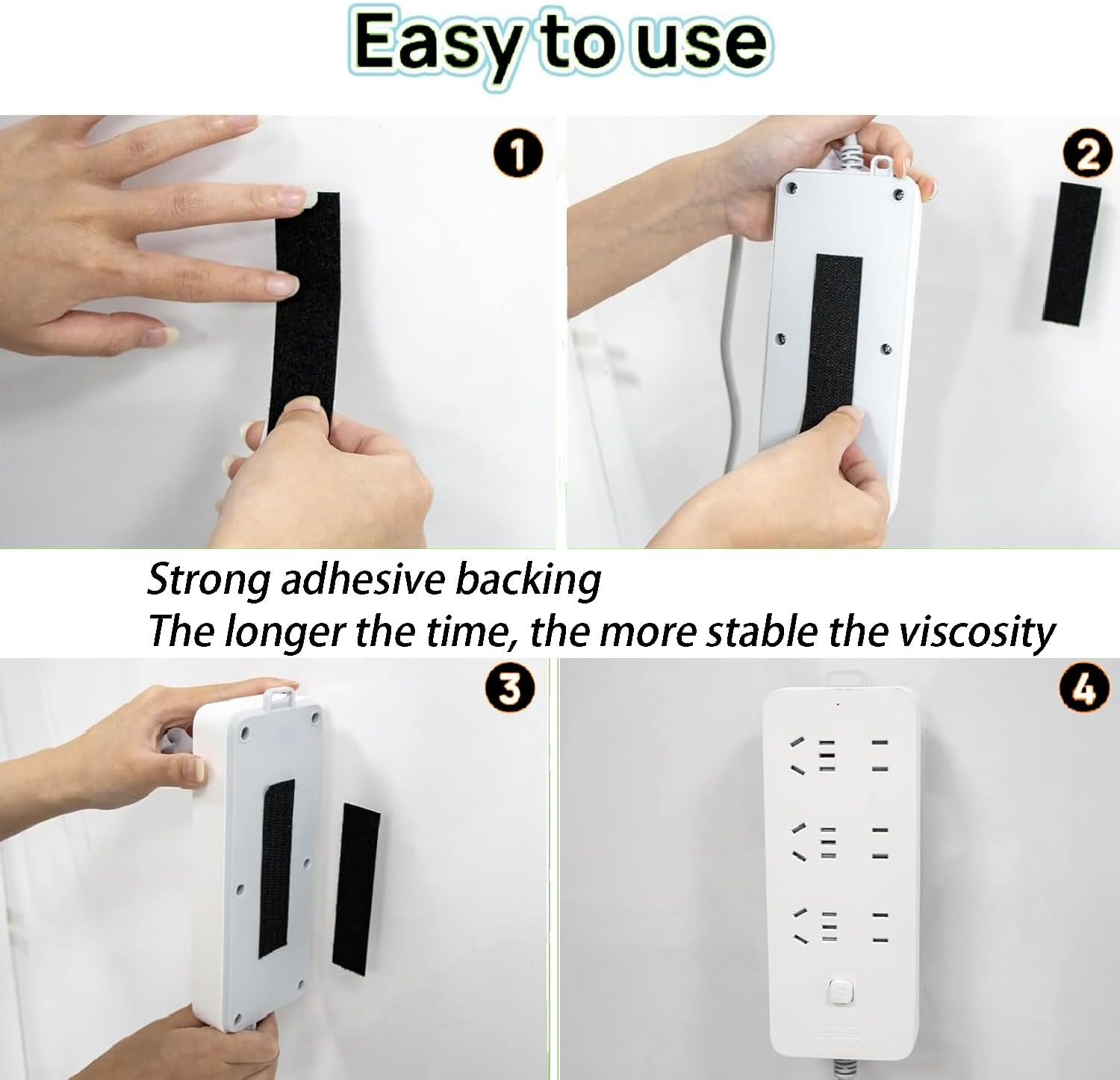 Easy to use

1

2

Strong adhesive backing
The longer the time, the more stable the viscosity

3

4