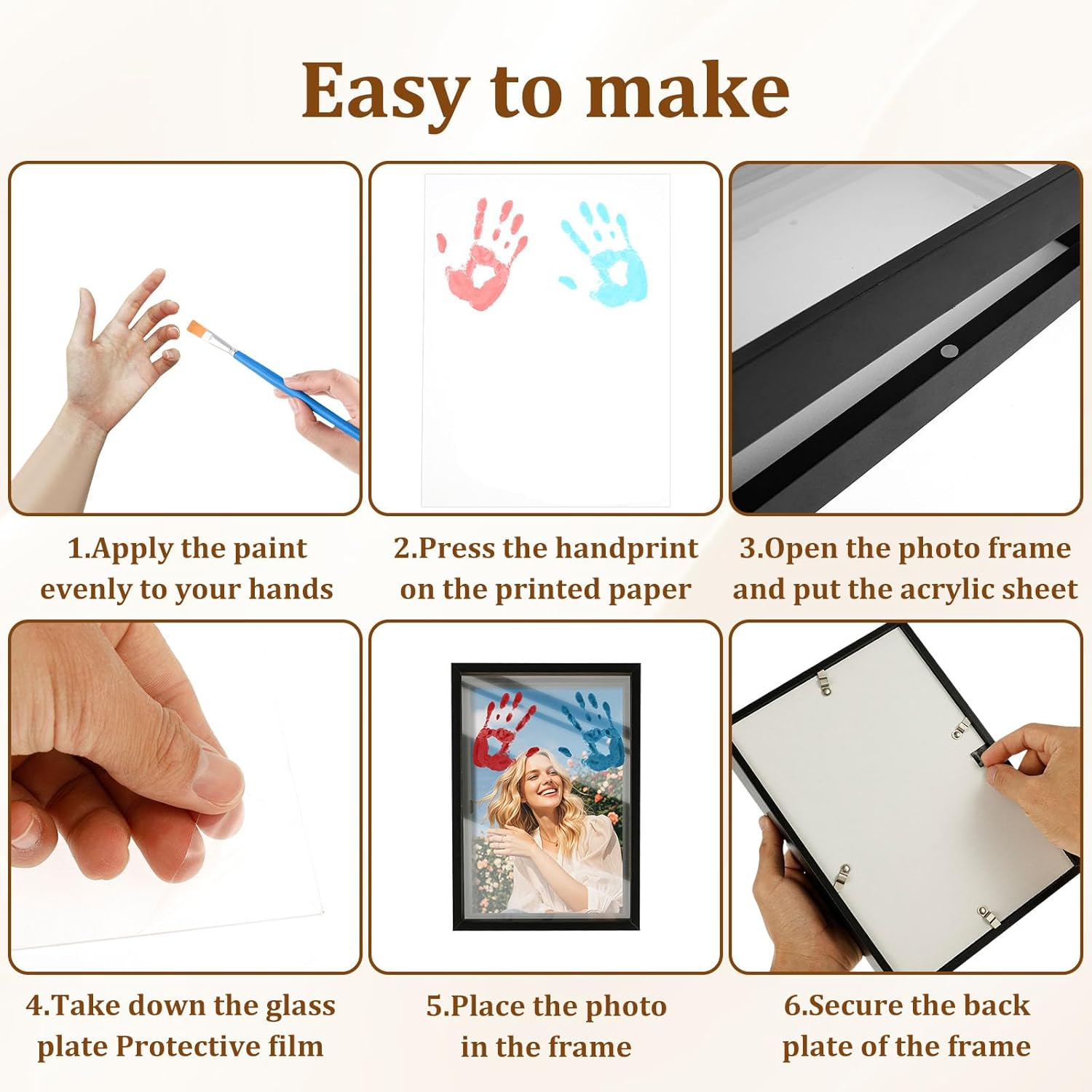 Easy to make

1.Apply the paint evenly to your hands

2.Press the handprint on the printed paper

3.Open the photo frame and put the acrylic sheet

4.Take down the glass plate Protective film

5.Place the photo in the frame

6.Secure the back plate of the frame