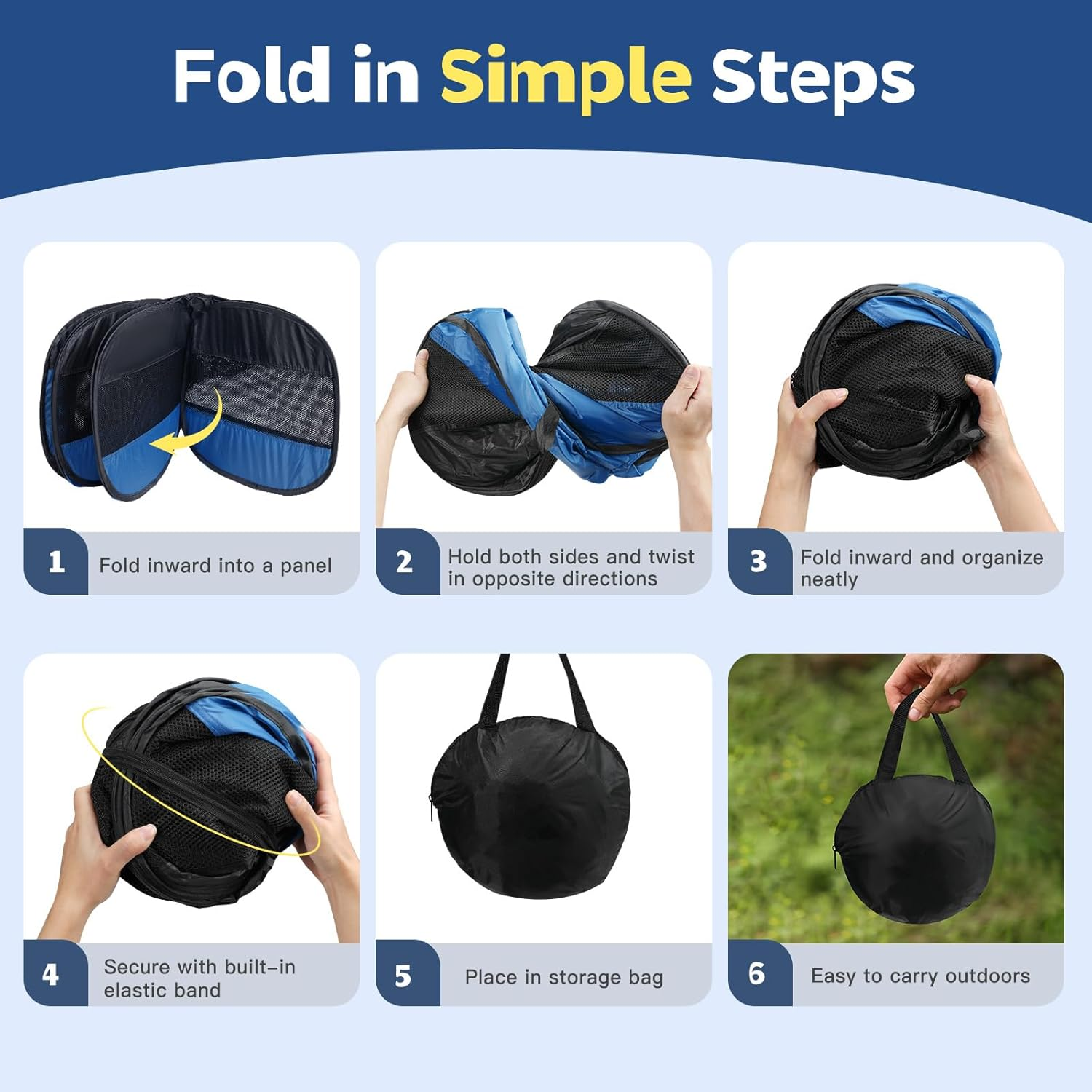 Fold in Simple Steps

1 Fold inward into a panel

2 Hold both sides and twist in opposite directions

3 Fold inward and organize neatly

4 Secure with built-in elastic band

5 Place in storage bag

6 Easy to carry outdoors