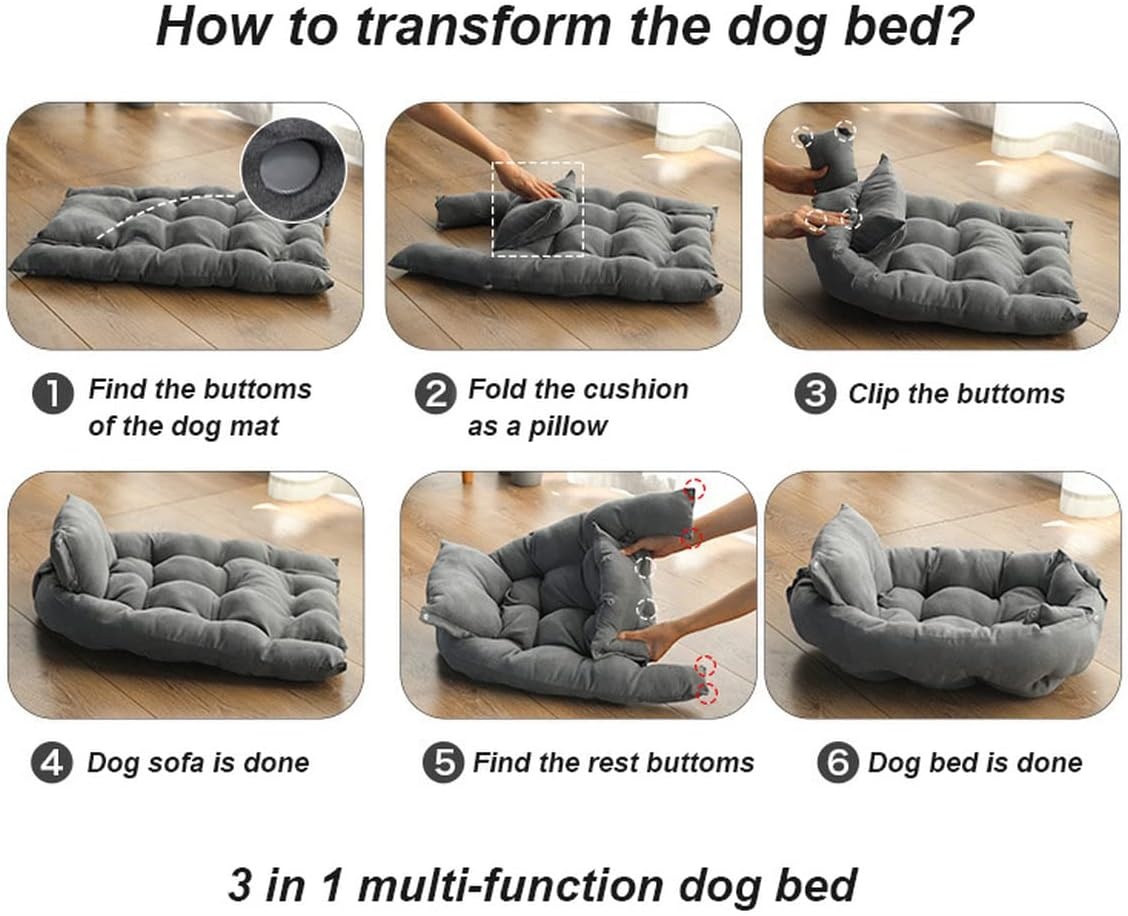 How to transform the dog bed?

1 Find the buttoms of the dog mat

2 Fold the cushion as a pillow

3 Clip the buttoms

4 Dog sofa is done

5 Find the rest buttoms

6 Dog bed is done

3 in 1 multi-function dog bed