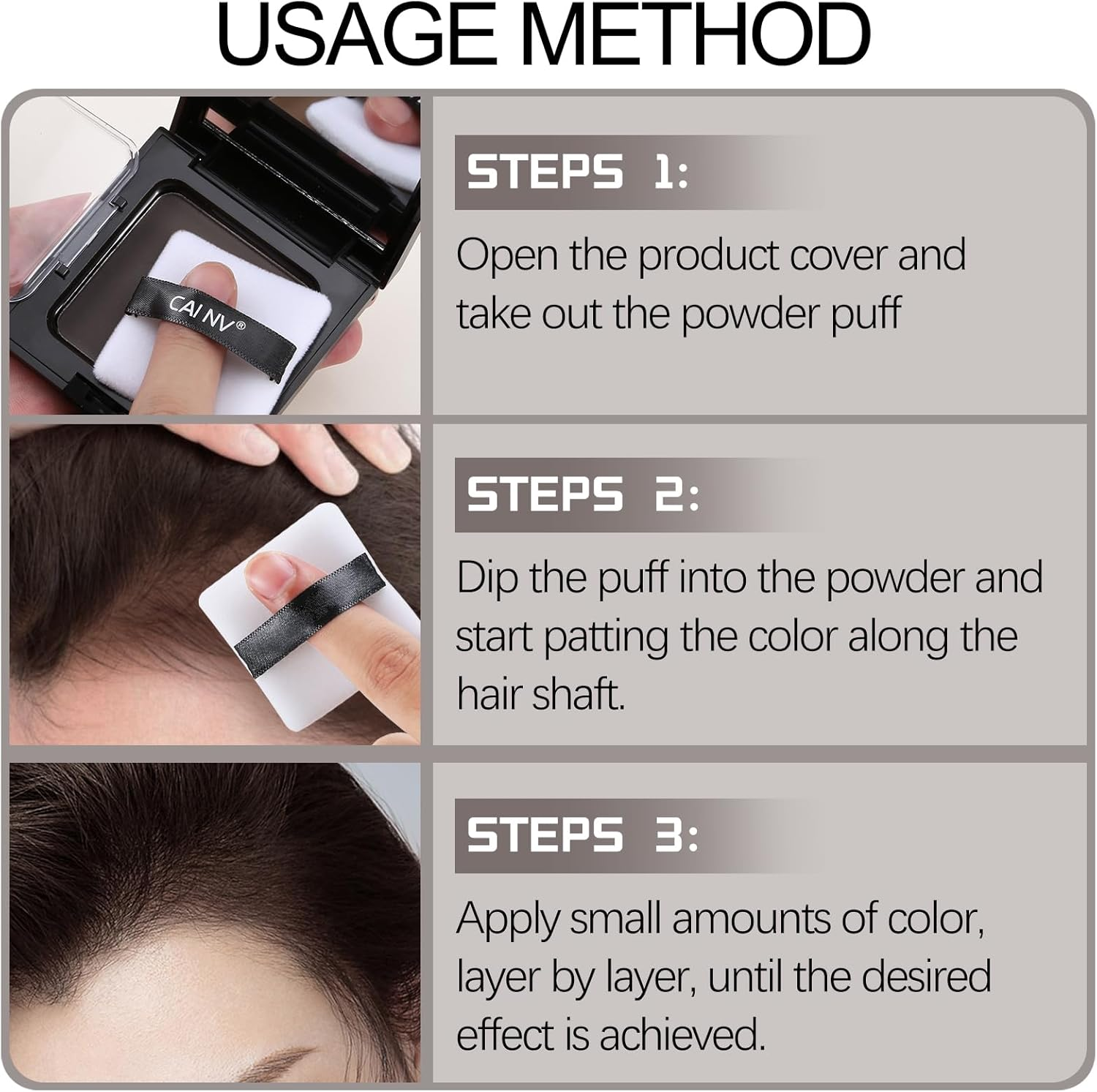 USAGE METHOD

CAI NV®

STEPS 1:

Open the product cover and take out the powder puff

STEPS 2:

Dip the puff into the powder and start patting the color along the hair shaft.

STEPS 3:

Apply small amounts of color, layer by layer, until the desired effect is achieved.