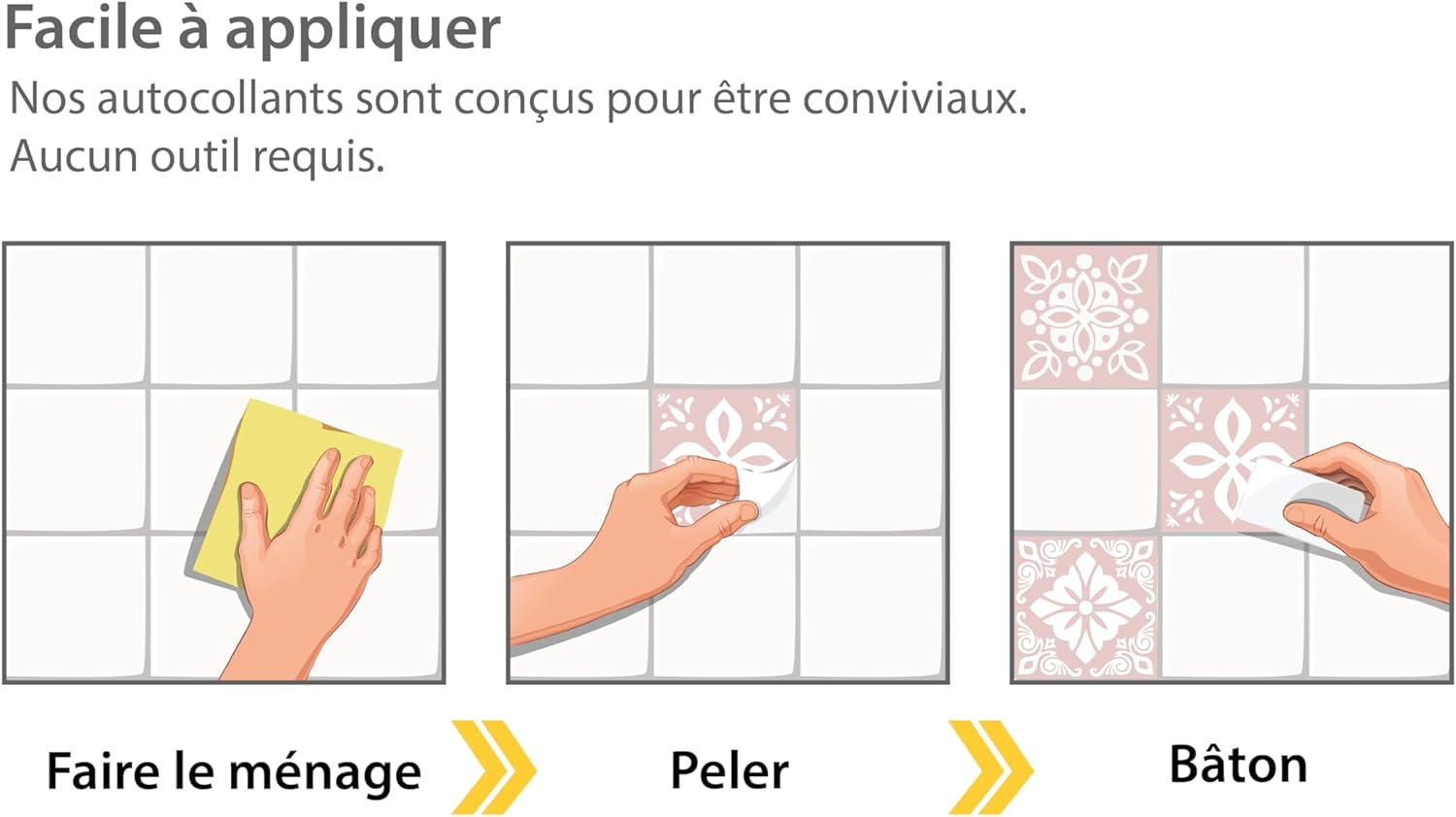 Facile à appliquer
Nos autocollants sont conçus pour être conviviaux. Aucun outil requis.

Faire le ménage

Peler

Bâton