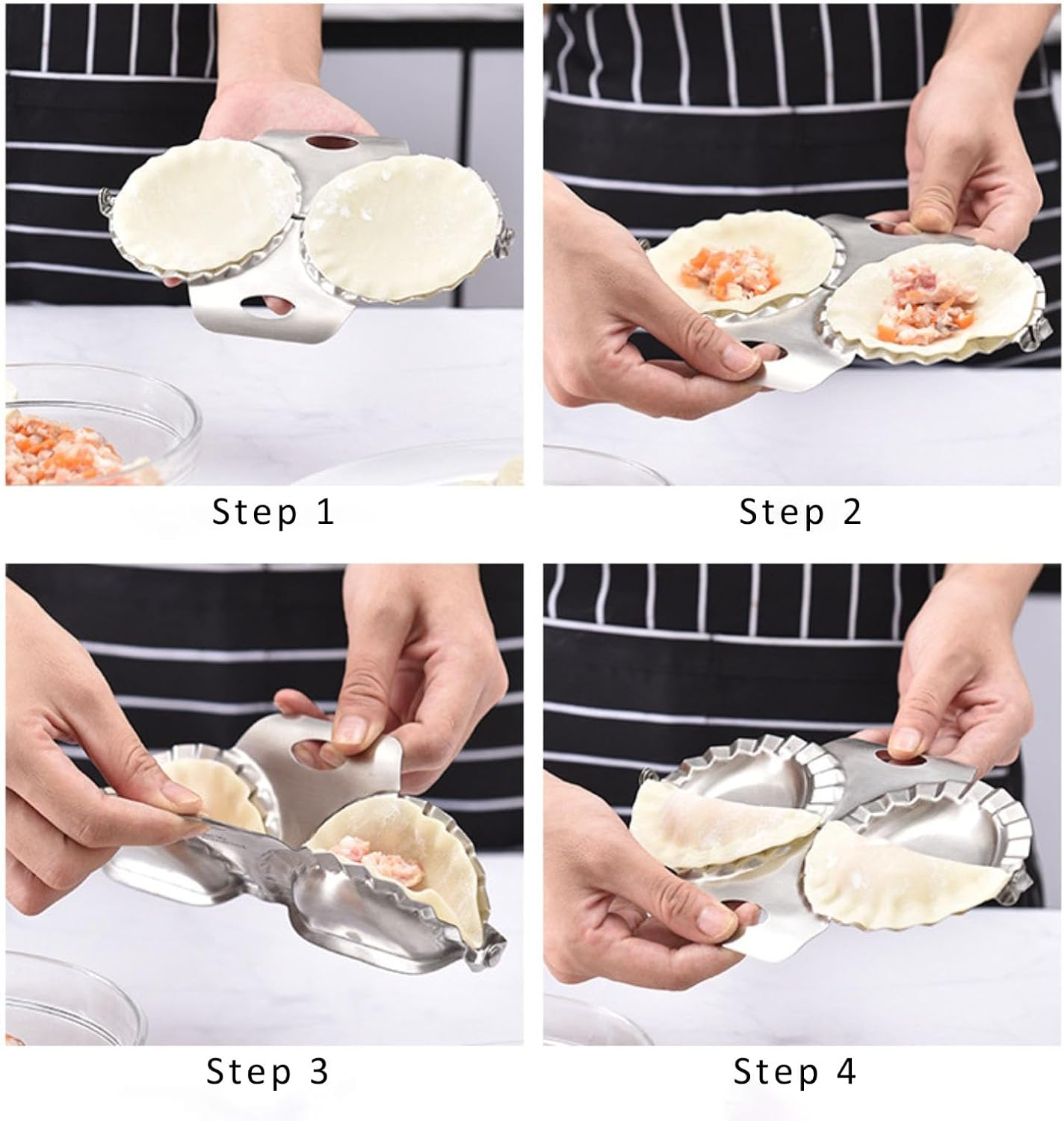 Step 1

Step 2

Step 3

Step 4