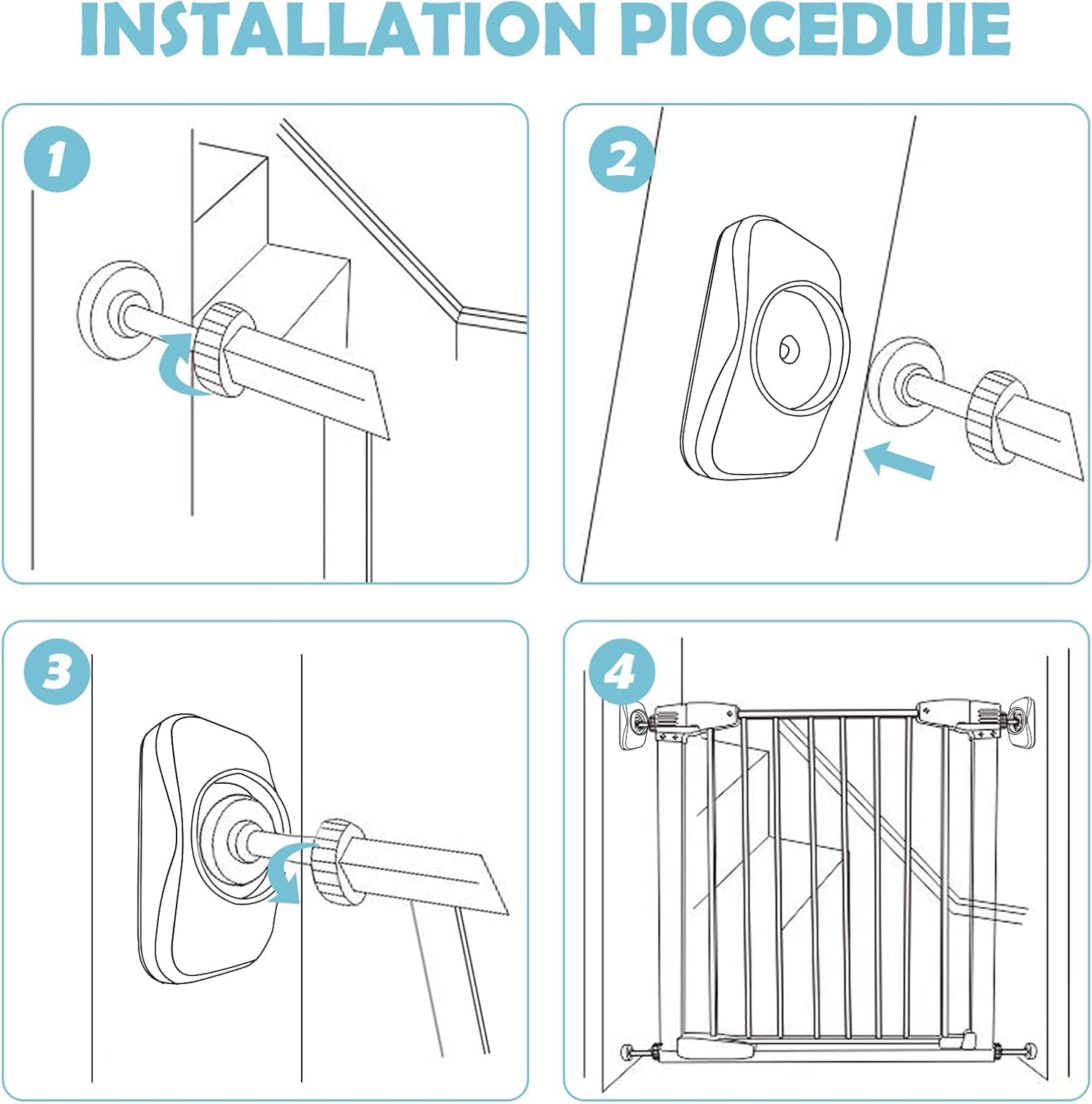 INSTALLATION PIOCEDUIE

1

2

3

4