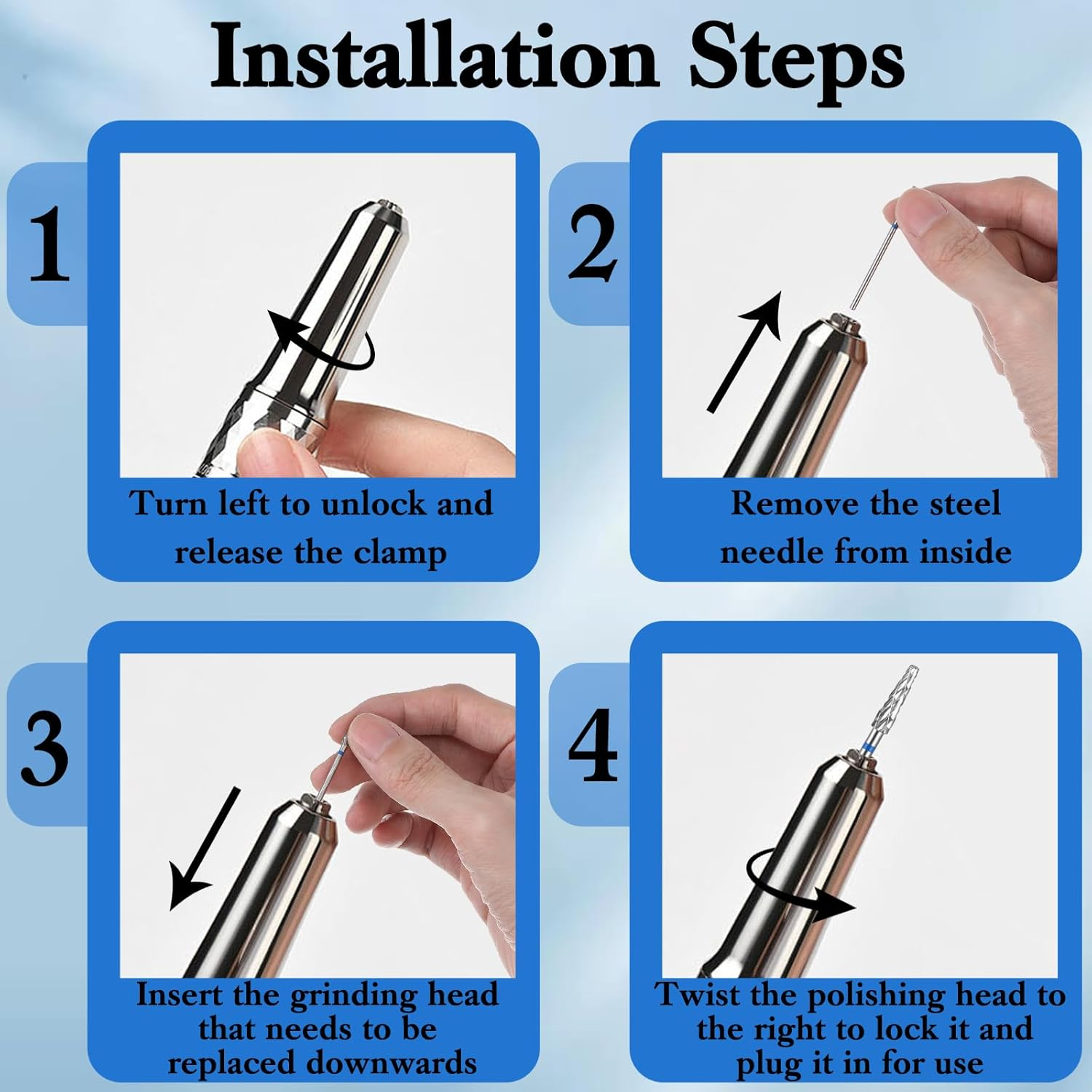 Installation Steps

1

Turn left to unlock and release the clamp

2

Remove the steel needle from inside

3

Insert the grinding head that needs to be replaced downwards

4

Twist the polishing head to the right to lock it and plug it in for use