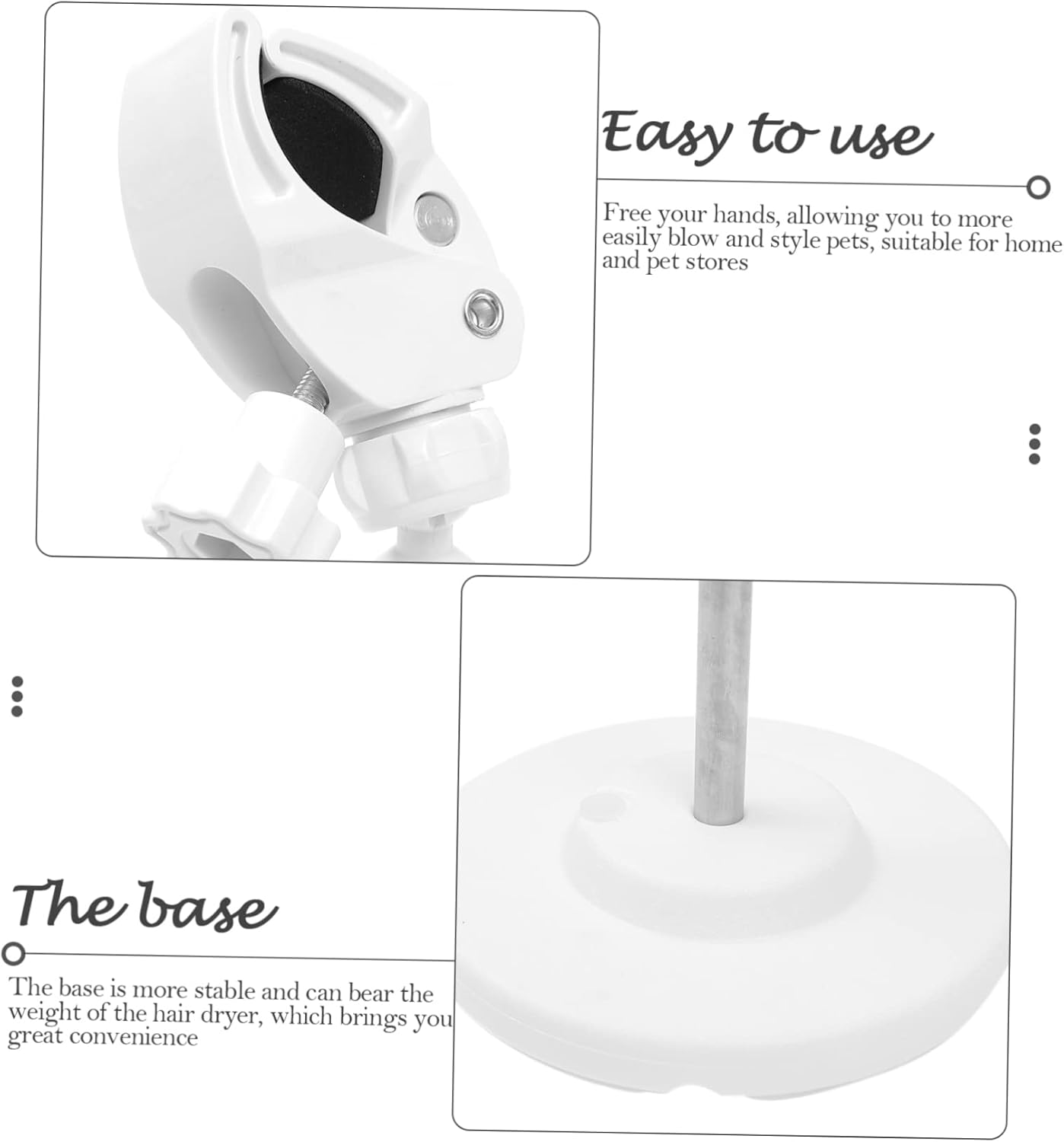 Easy to use

Free your hands, allowing you to more easily blow and style pets, suitable for home and pet stores

The base

The base is more stable and can bear the weight of the hair dryer, which brings you great convenience